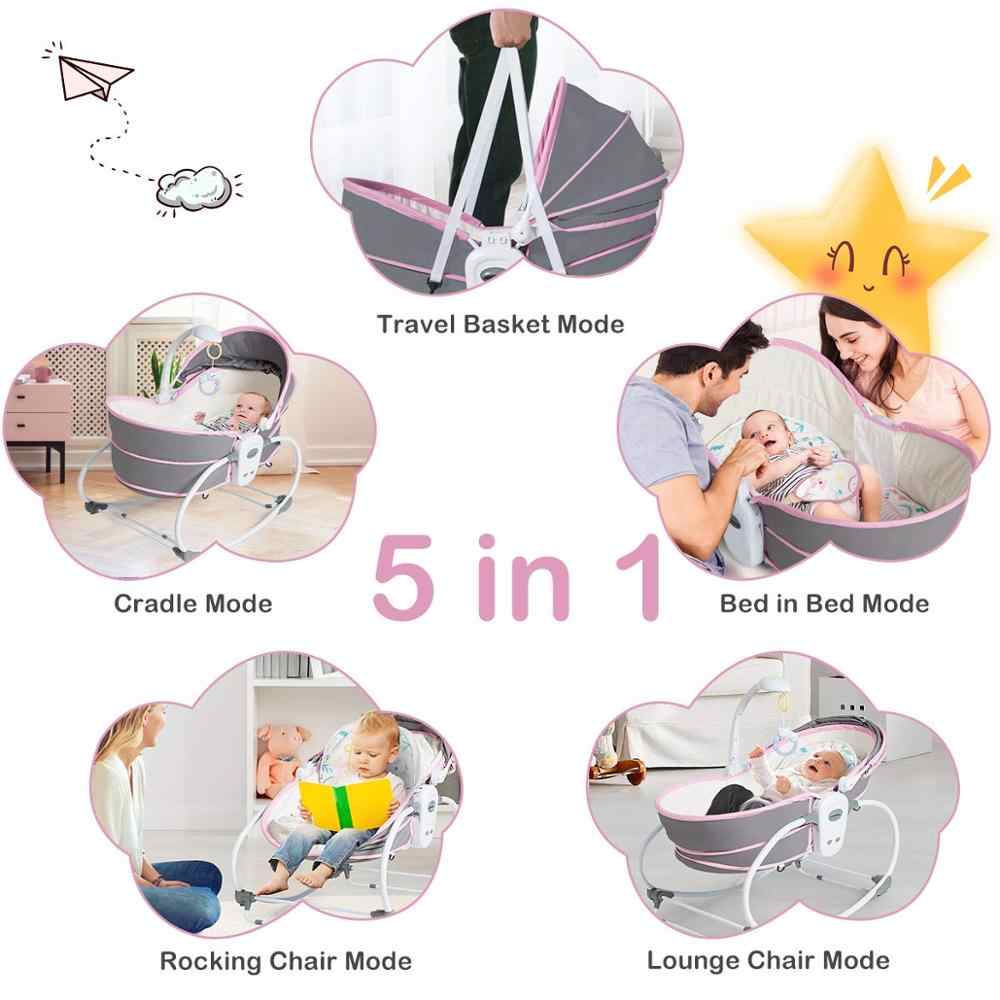 Travel Basket Mode

Cradle Mode

5 in 1

Bed in Bed Mode

Rocking Chair Mode

Lounge Chair Mode