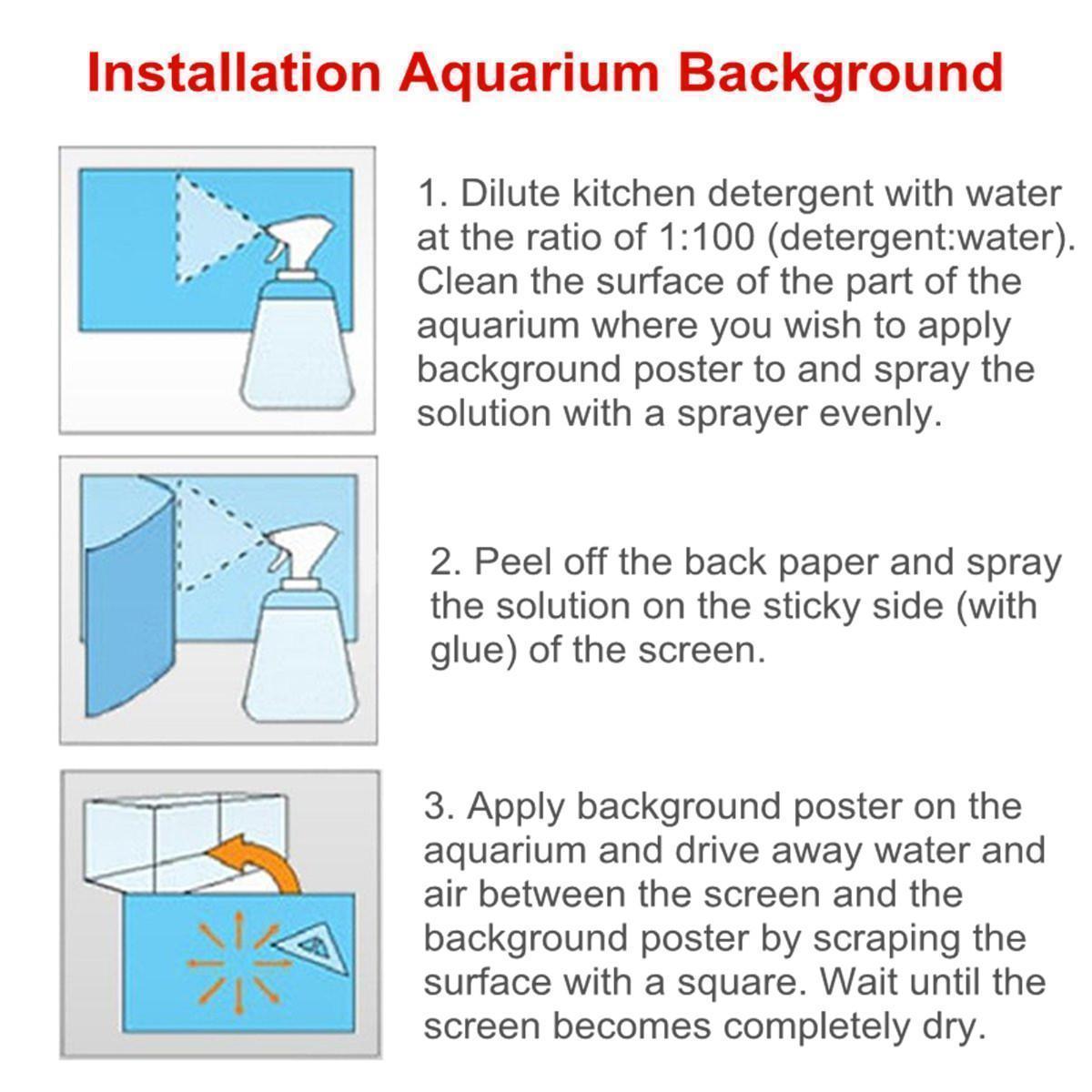 Installation Aquarium Background

1. Dilute kitchen detergent with water at the ratio of 1:100 (detergent:water). Clean the surface of the part of the aquarium where you wish to apply background poster to and spray the solution with a sprayer evenly.

2. Peel off the back paper and spray the solution on the sticky side (with glue) of the screen.

3. Apply background poster on the aquarium and drive away water and air between the screen and the background poster by scraping the surface with a square. Wait until the screen becomes completely dry.