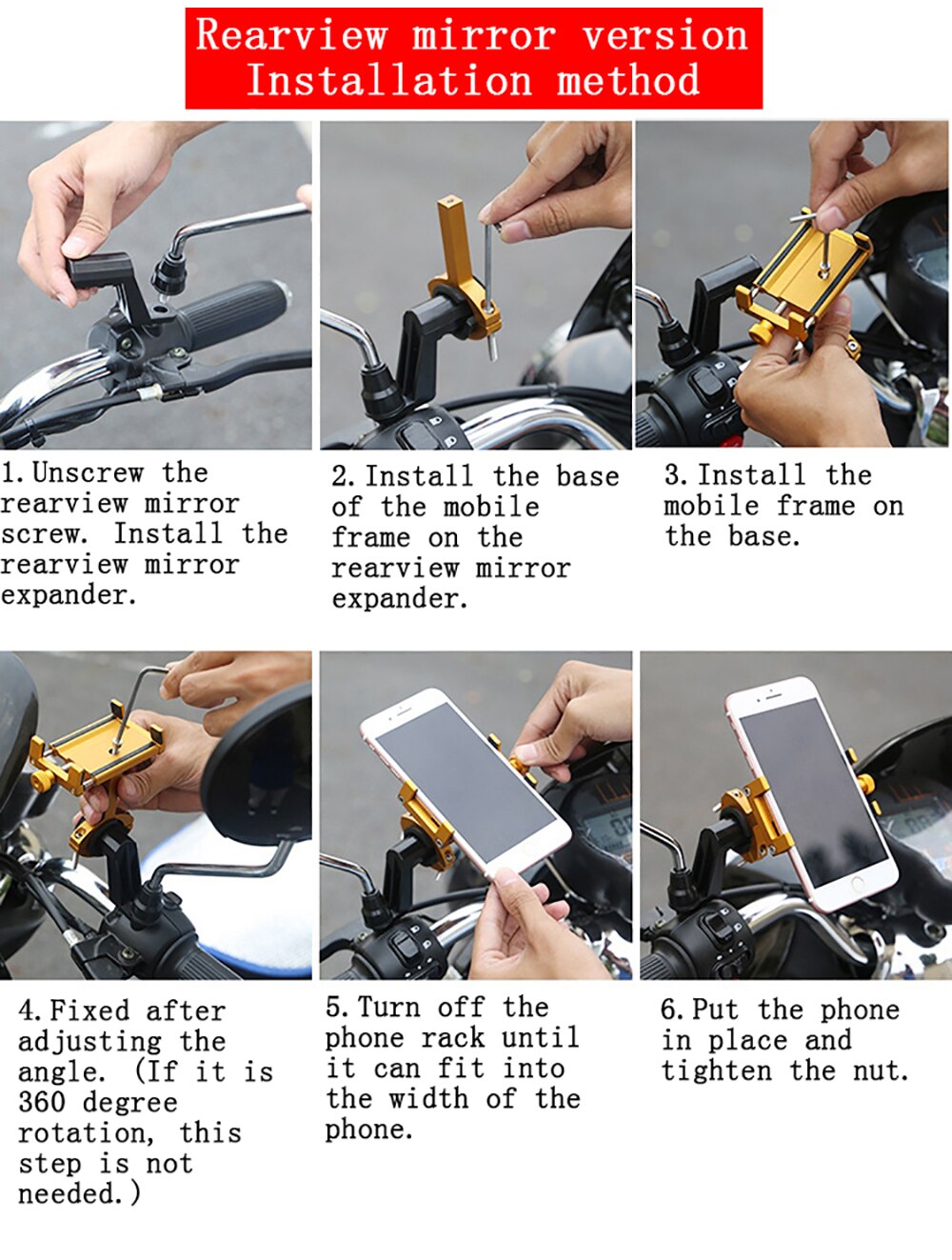 Rearview mirror version
Installation method

1. Unscrew the rearview mirror screw. Install the rearview mirror expander.

2. Install the base of the mobile frame on the rearview mirror expander.

3. Install the mobile frame on the base.

4. Fixed after adjusting the angle. (If it is 360 degree rotation, this step is not needed.)

5. Turn off the phone rack until it can fit into the width of the phone.

6. Put the phone in place and tighten the nut.