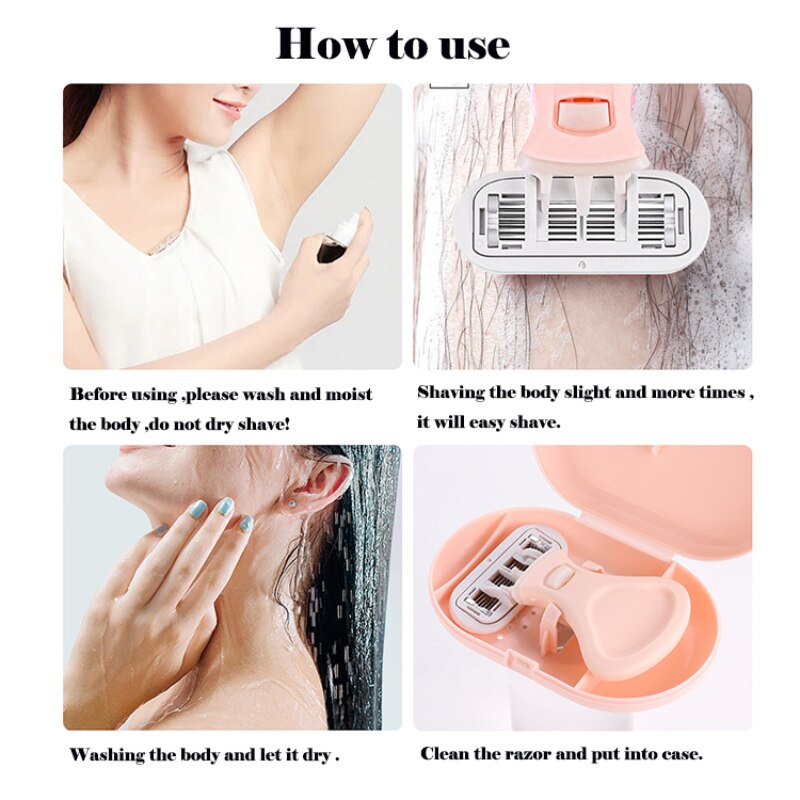 How to use

Before using ,please wash and moist the body ,do not dry shave!

Shaving the body slight and more times , it will easy shave.

Washing the body and let it dry .

Clean the razor and put into case.