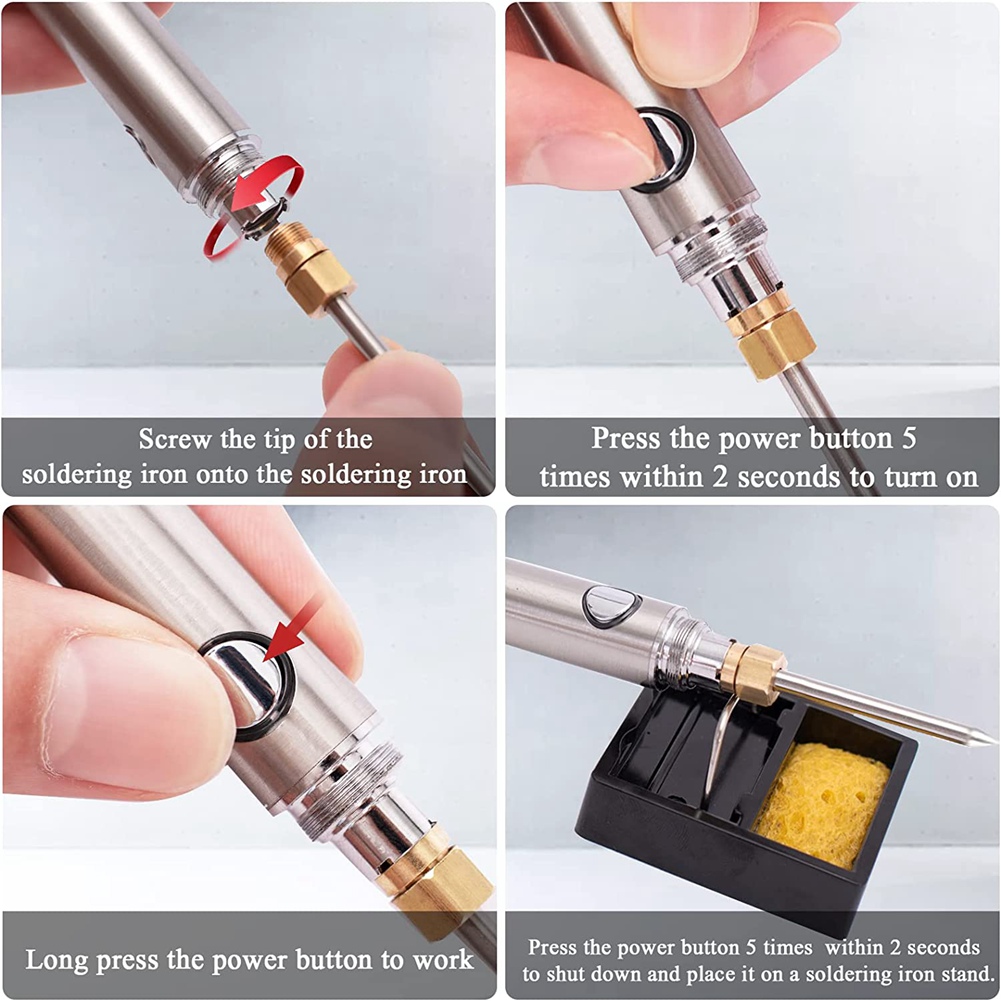 Screw the tip of the soldering iron onto the soldering iron

Press the power button 5 times within 2 seconds to turn on

Long press the power button to work

Press the power button 5 times within 2 seconds to shut down and place it on a soldering iron stand.