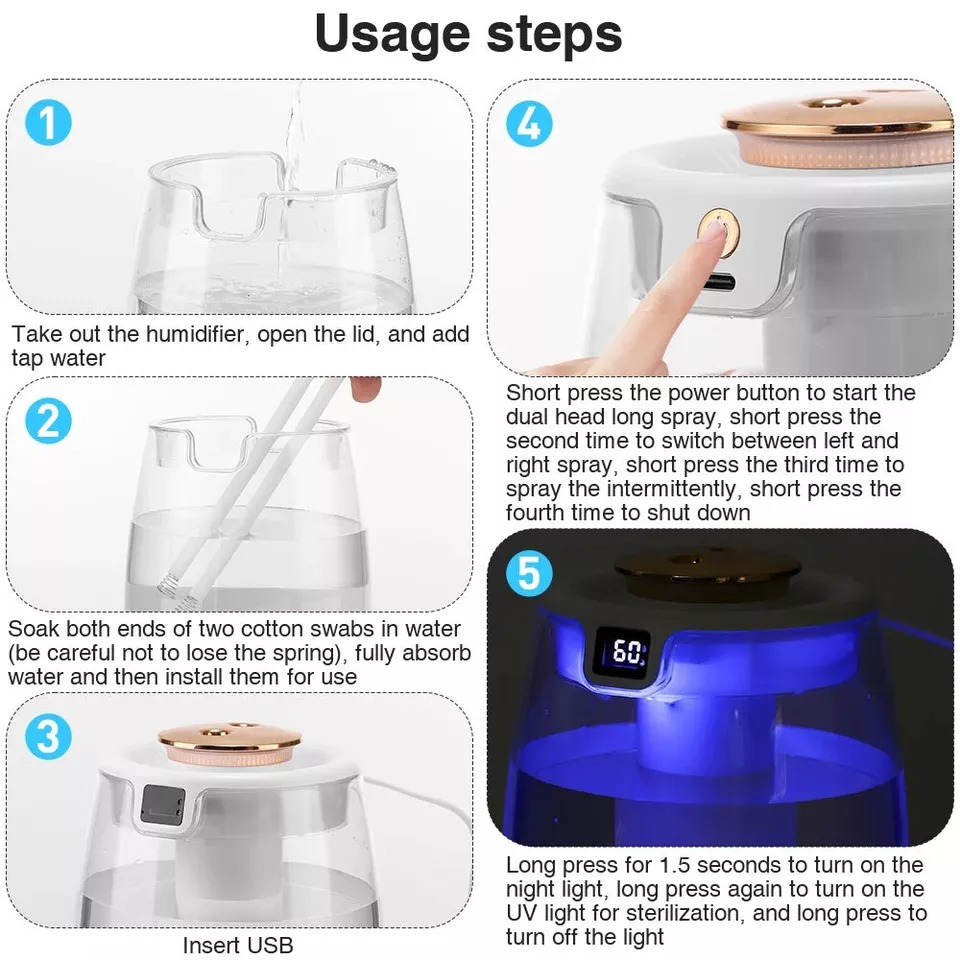 Usage steps

1

Take out the humidifier, open the lid, and add tap water

2

Soak both ends of two cotton swabs in water (be careful not to lose the spring), fully absorb water and then install them for use

3

Insert USB

4

Short press the power button to start the dual head long spray, short press the second time to switch between left and right spray, short press the third time to spray the intermittently, short press the fourth time to shut down

5

60

Long press for 1.5 seconds to turn on the night light, long press again to turn on the UV light for sterilization, and long press to turn off the light