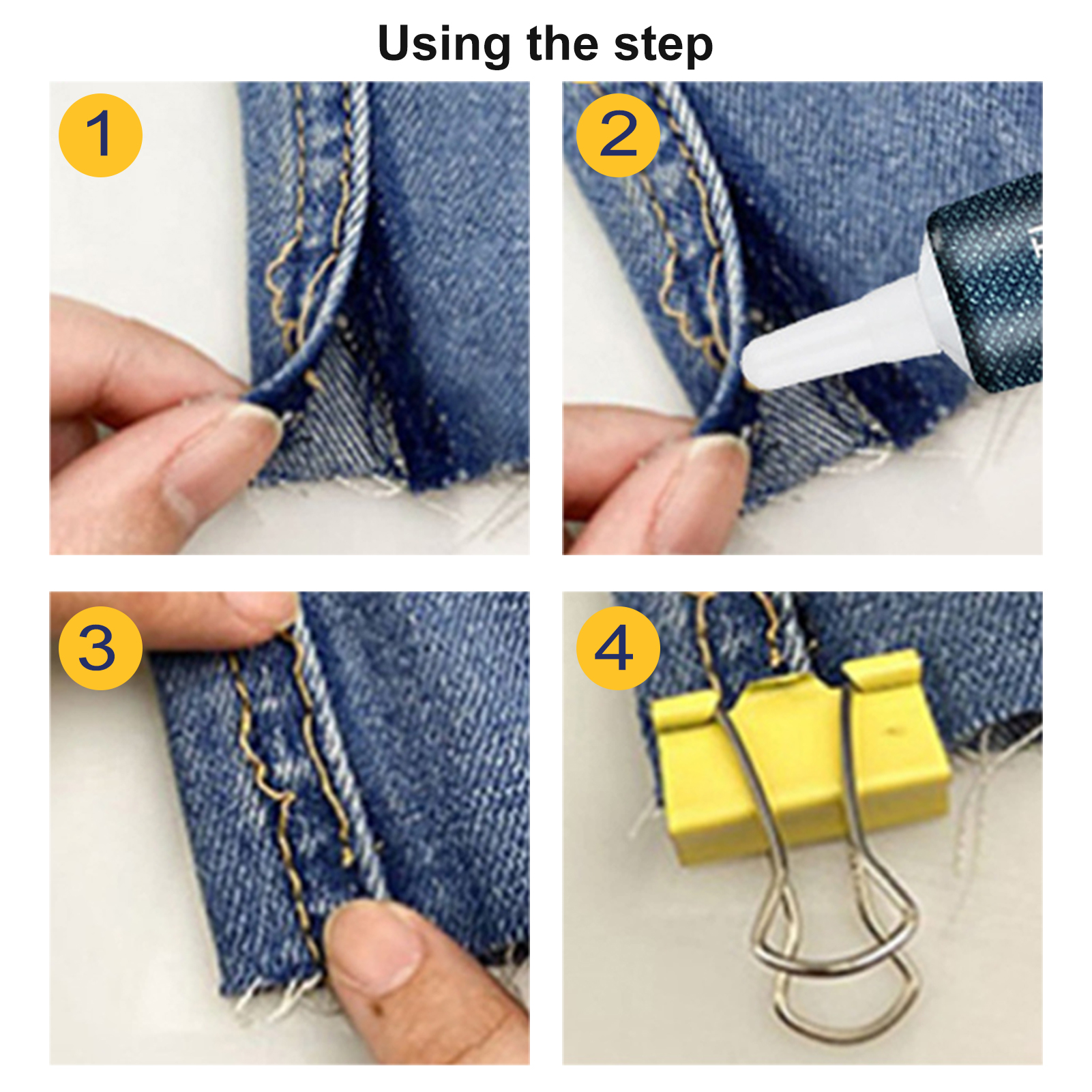 Using the step

1

2

3

4