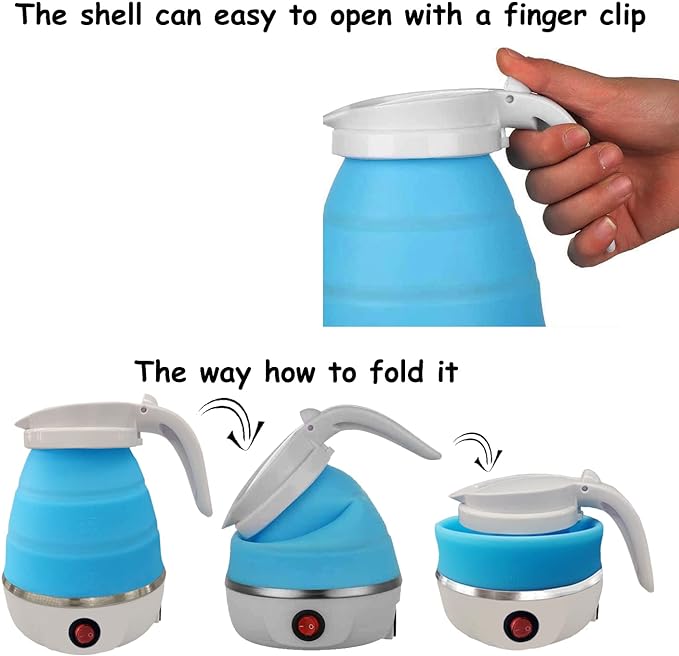 The shell can easy to open with a finger clip

The way how to fold it