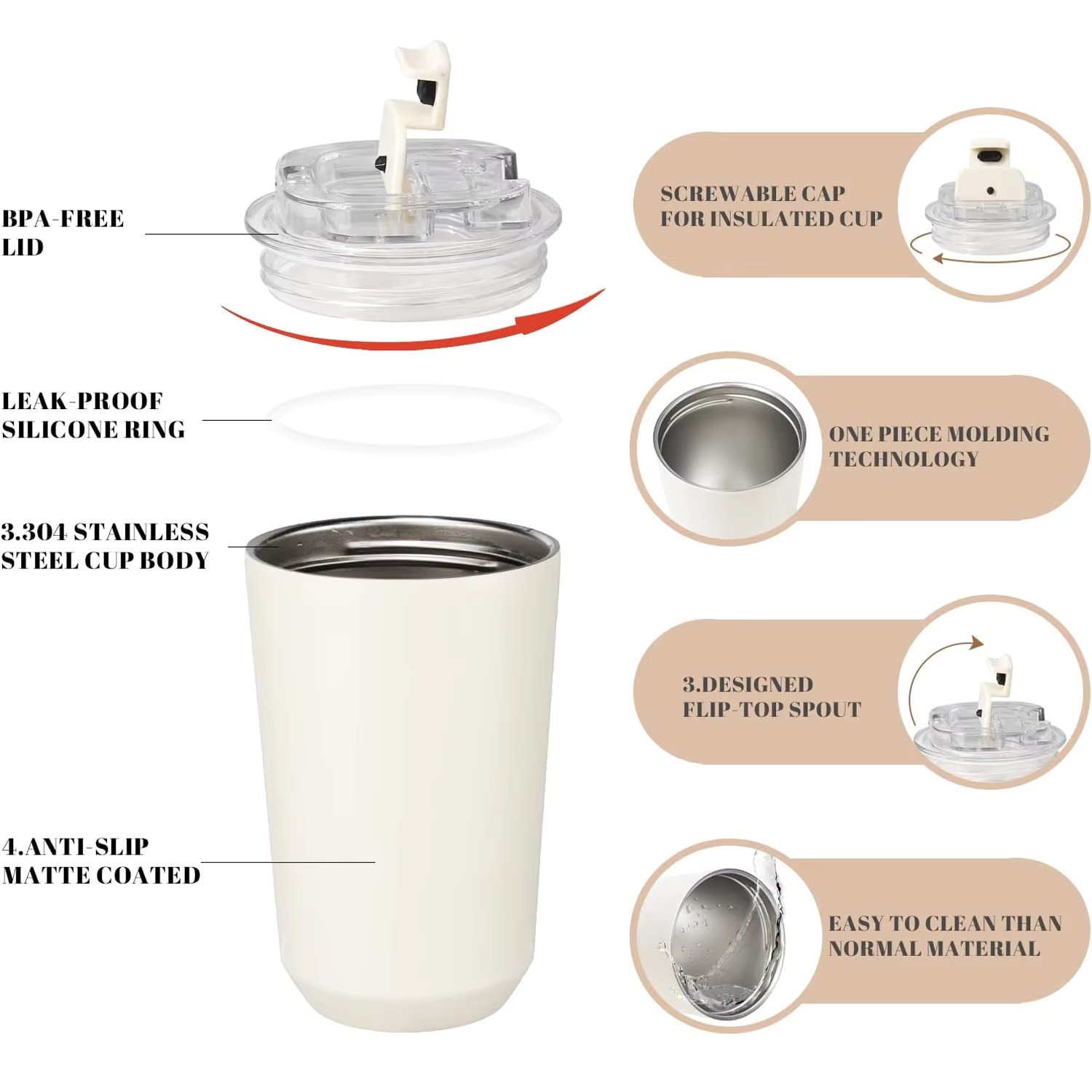 BPA-FREE LID

LEAK-PROOF SILICONE RING

3.304 STAINLESS STEEL CUP BODY

4.ANTI-SLIP MATTE COATED

SCREWABLE CAP FOR INSULATED CUP

ONE PIECE MOLDING TECHNOLOGY

3.DESIGNED FLIP-TOP SPOUT

EASY TO CLEAN THAN NORMAL MATERIAL