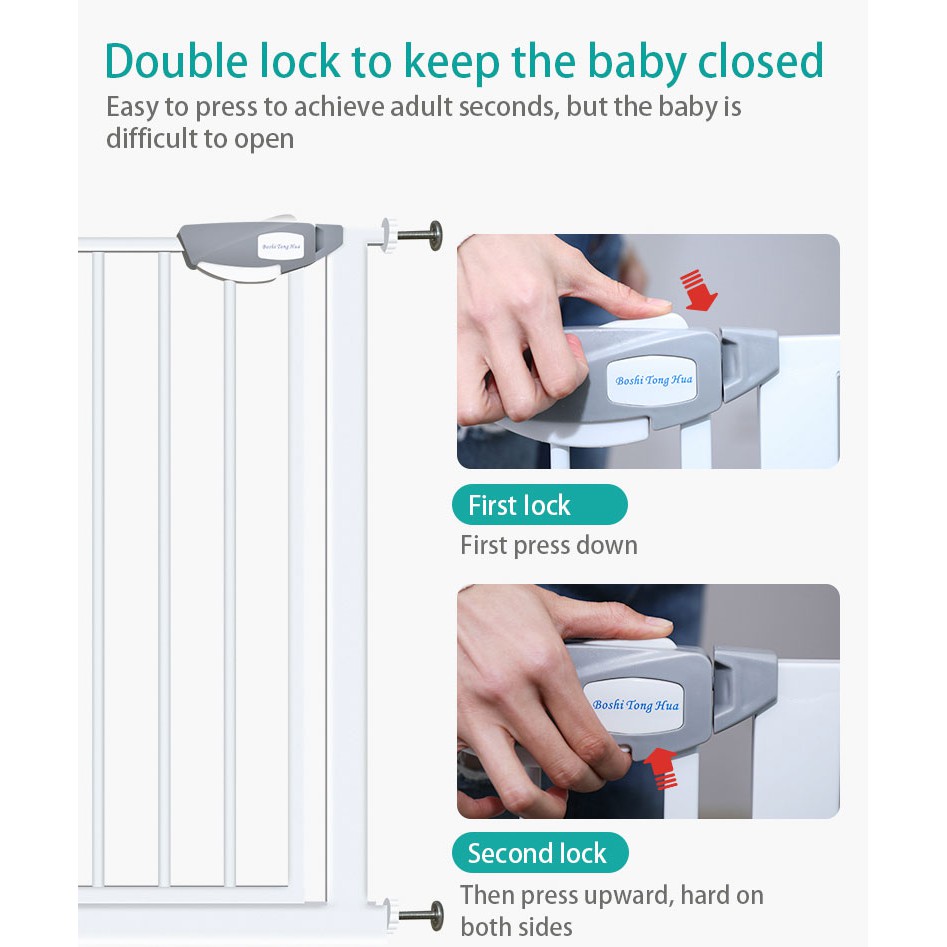 Double lock to keep the baby closed

Easy to press to achieve adult seconds, but the baby is difficult to open

Boshi Tong Hua

Boshi Tong Hua

First lock

First press down

Boshi Tong Hua

Second lock

Then press upward, hard on both sides