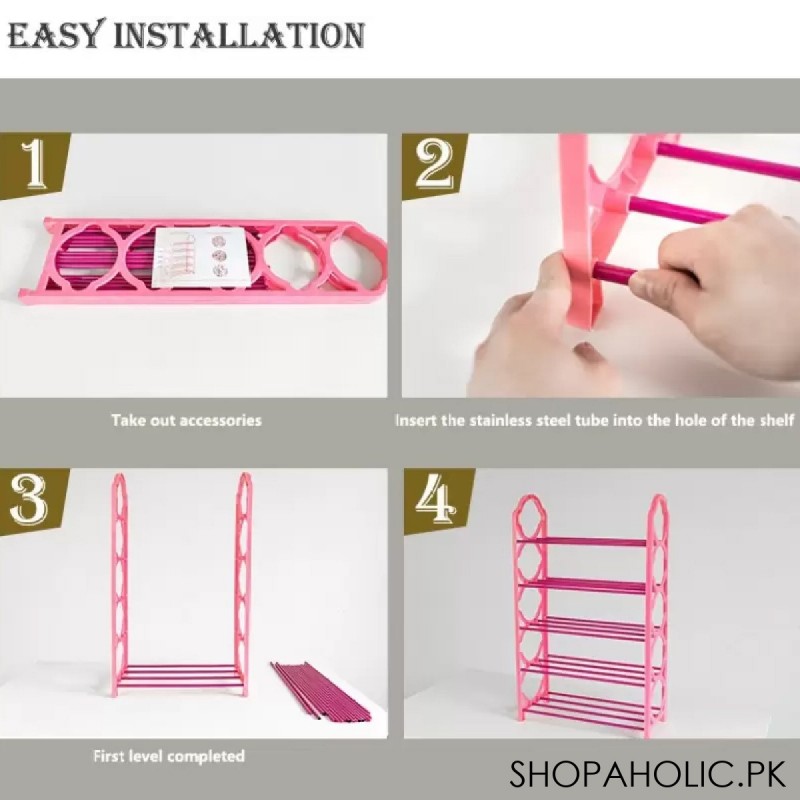 EASY INSTALLATION

1

Take out accessories

2

Insert the stainless steel tube into the hole of the shelf

3

First level completed

4

SHOPAHOLIC.PK