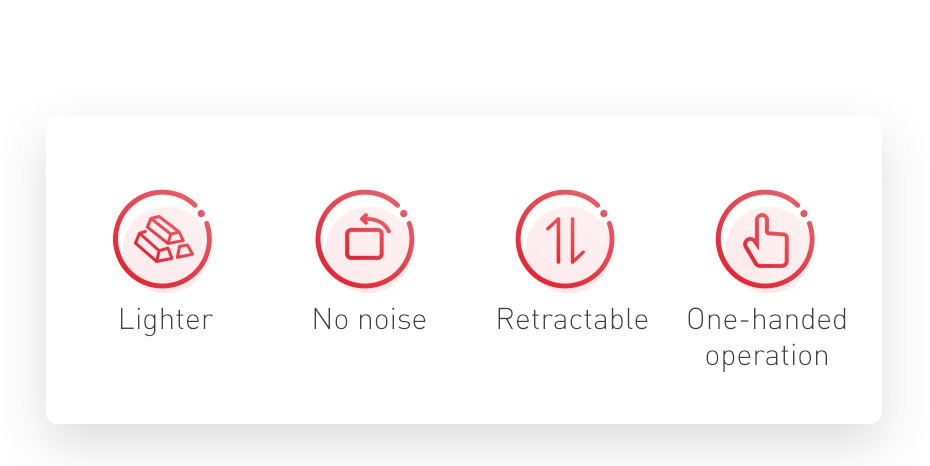 Lighter

No noise

Retractable

One-handed
operation