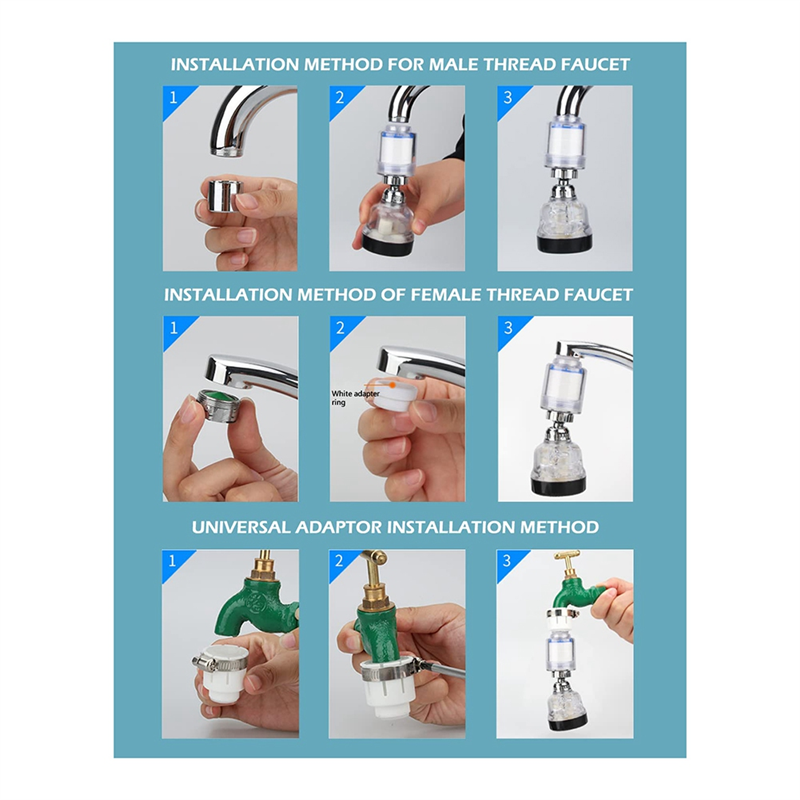 INSTALLATION METHOD FOR MALE THREAD FAUCET

1

2

3

INSTALLATION METHOD OF FEMALE THREAD FAUCET

1

2

White adapter ring

3

UNIVERSAL ADAPTOR INSTALLATION METHOD

1

2

3