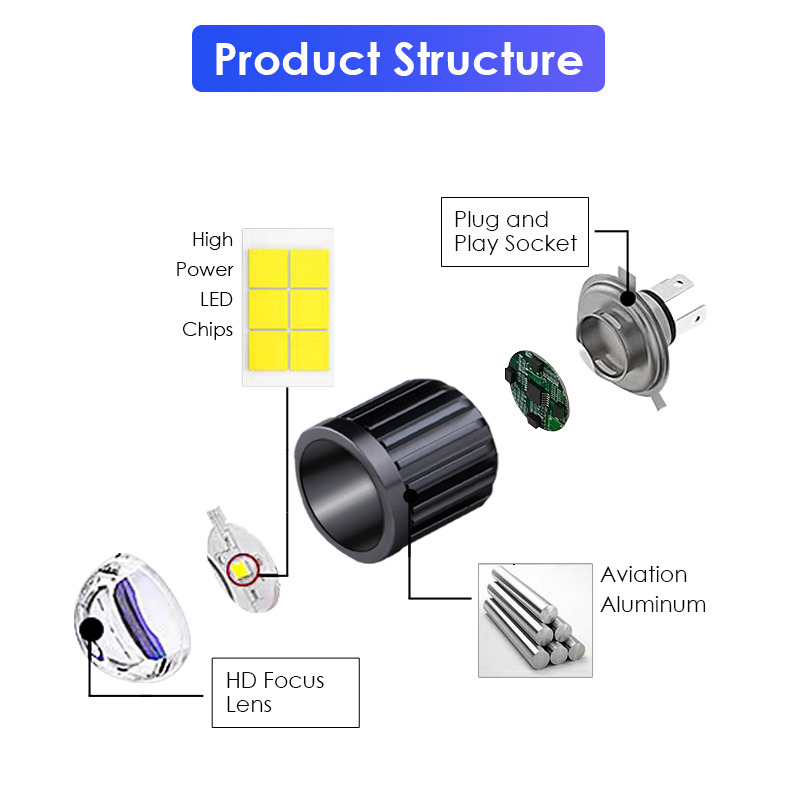 Product Structure

High Power LED Chips

Plug and Play Socket

Aviation Aluminum

HD Focus Lens