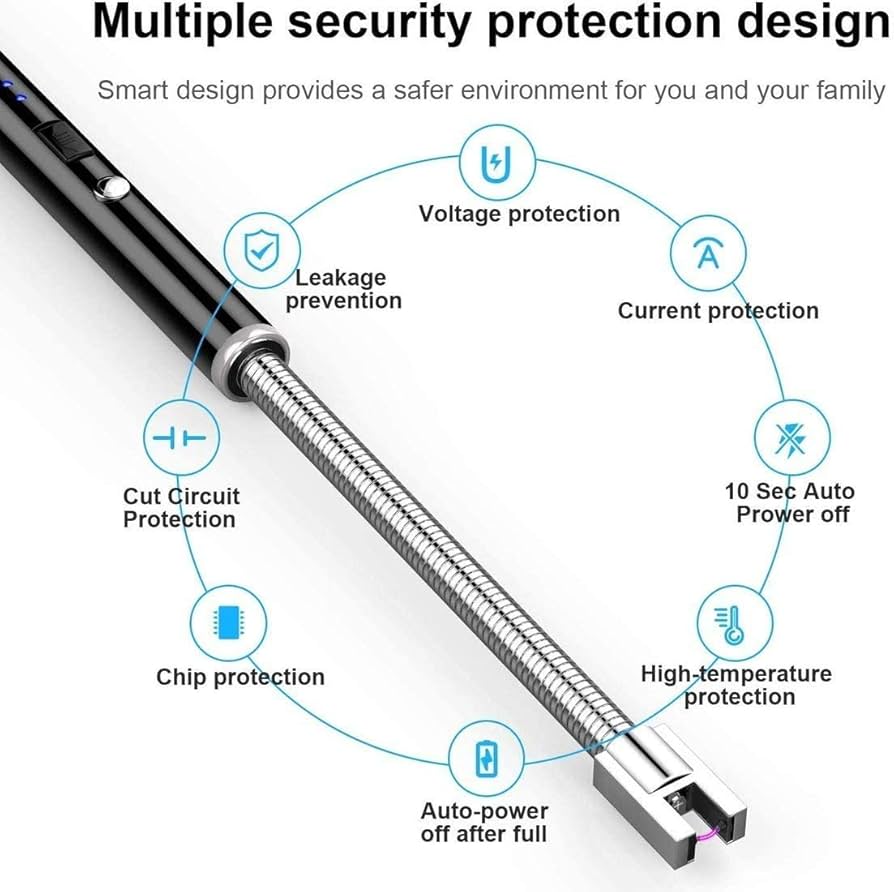 Multiple security protection design

Smart design provides a safer environment for you and your family

Voltage protection

Leakage prevention

Current protection

Cut Circuit Protection

10 Sec Auto Prower off

Chip protection

High-temperature protection

Auto-power off after full