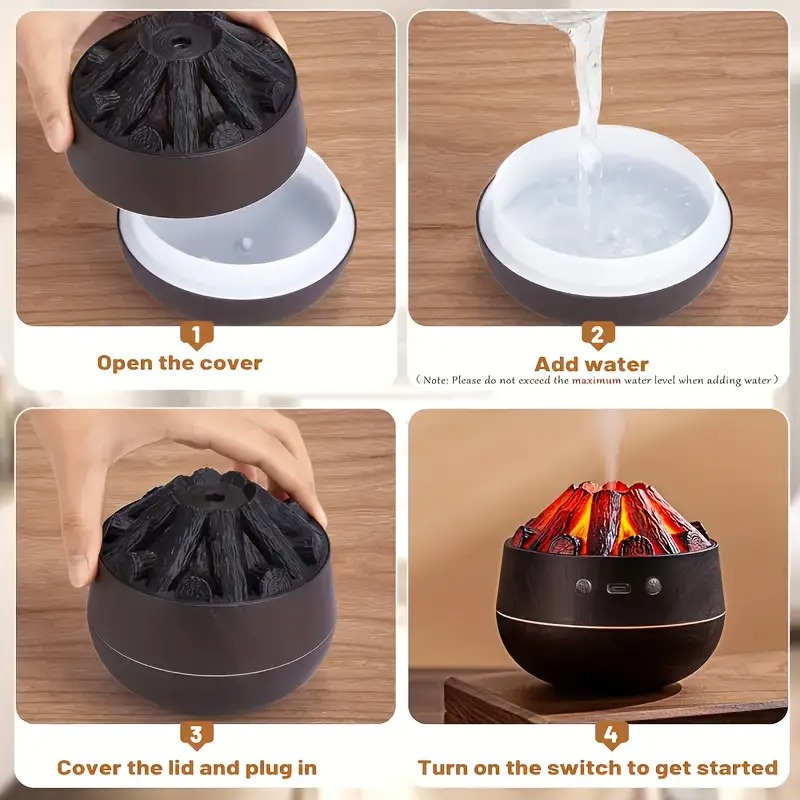 1
Open the cover

2
Add water
（Note: Please do not exceed the maximum water level when adding water）

3
Cover the lid and plug in

4
Turn on the switch to get started