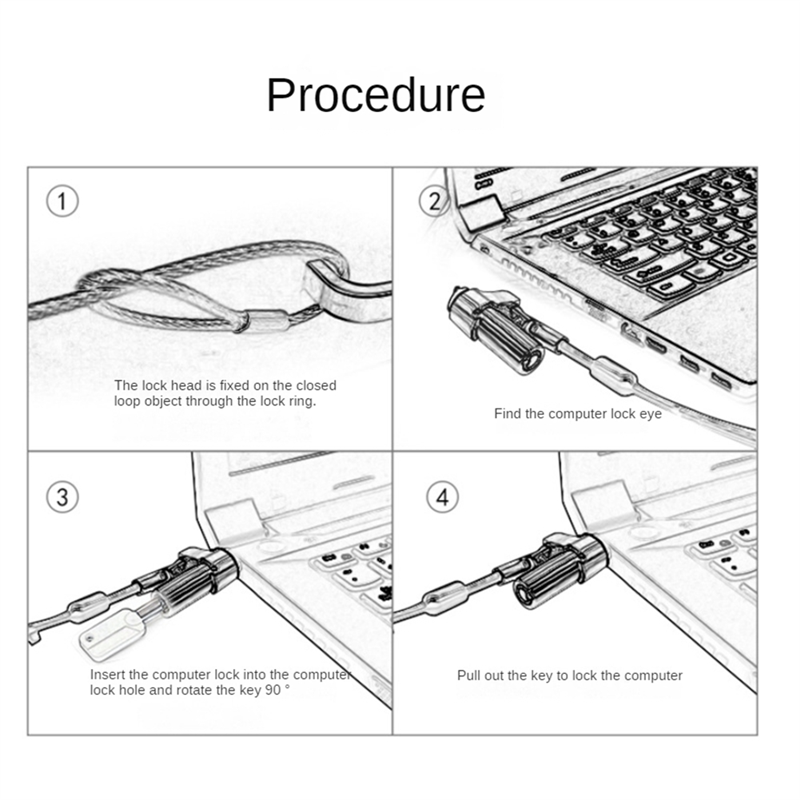 Procedure

①

The lock head is fixed on the closed loop object through the lock ring.

②

Find the computer lock eye

③

Insert the computer lock into the computer lock hole and rotate the key 90 °

④

Pull out the key to lock the computer