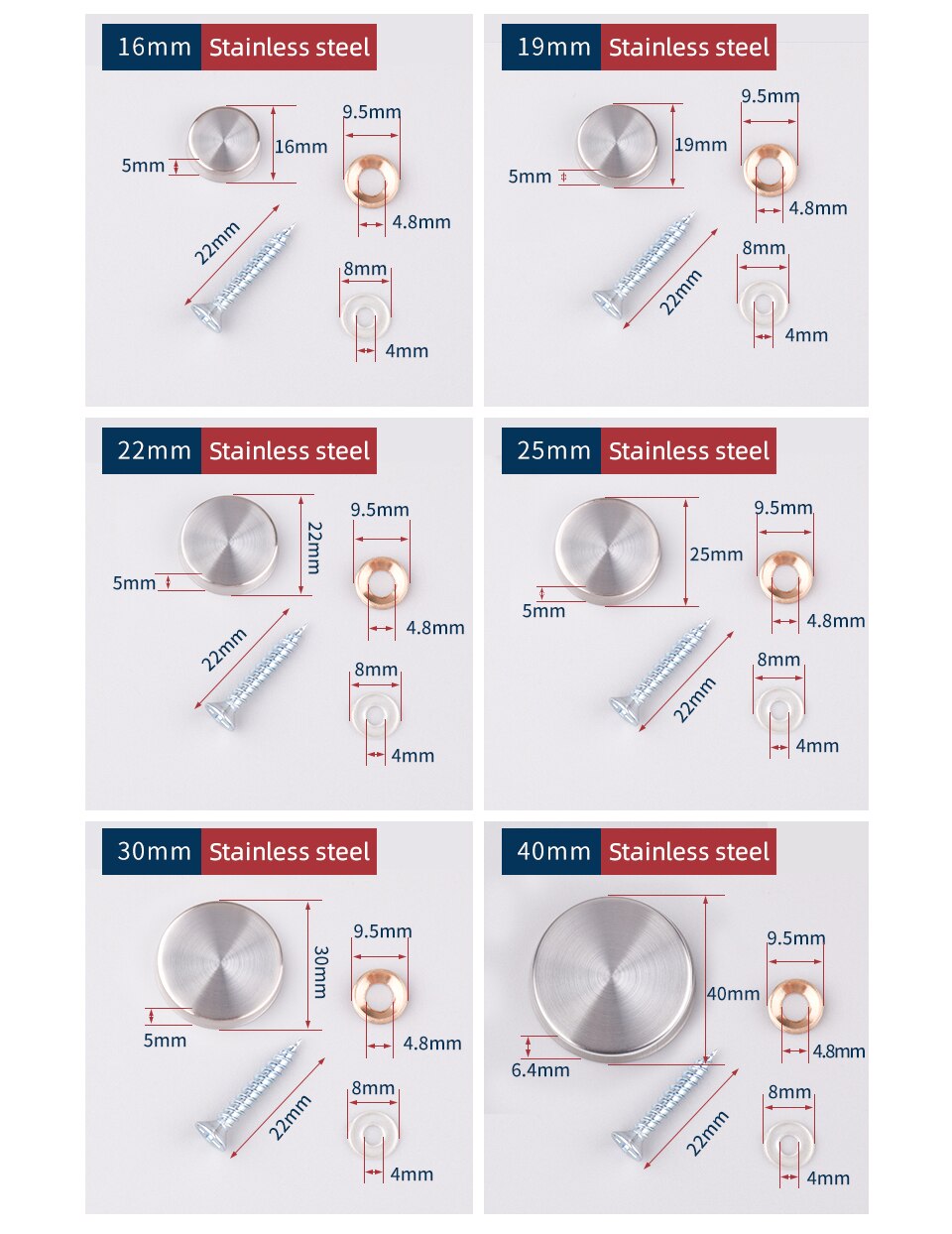 16mm Stainless steel

16mm
5mm
9.5mm
4.8mm
22mm
8mm
4mm

19mm Stainless steel

19mm
5mm
9.5mm
4.8mm
22mm
8mm
4mm

22mm Stainless steel

22mm
5mm
9.5mm
4.8mm
22mm
8mm
4mm

25mm Stainless steel

25mm
5mm
9.5mm
4.8mm
22mm
8mm
4mm

30mm Stainless steel

30mm
5mm
9.5mm
4.8mm
22mm
8mm
4mm

40mm Stainless steel

40mm
6.4mm
9.5mm
4.8mm
22mm
8mm
4mm