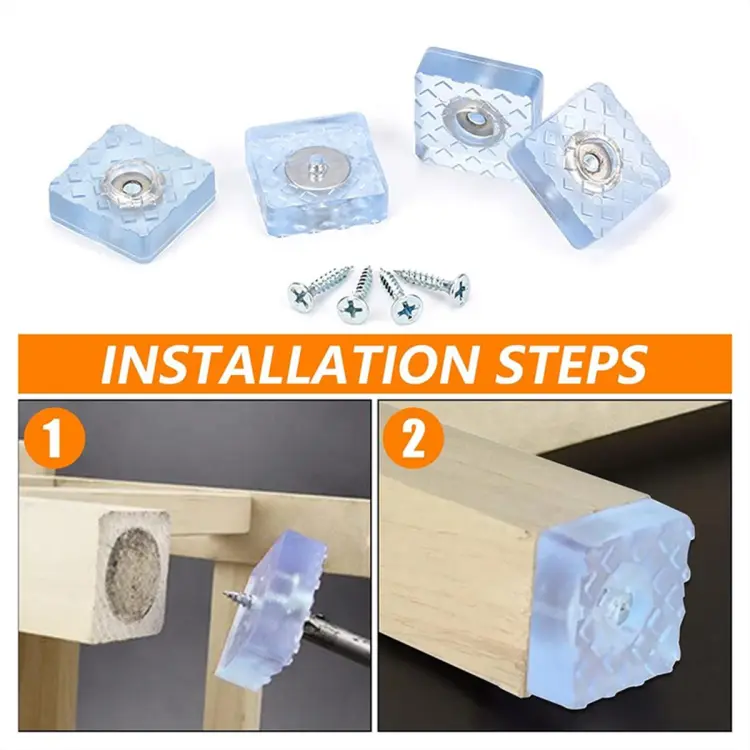 INSTALLATION STEPS

1

2