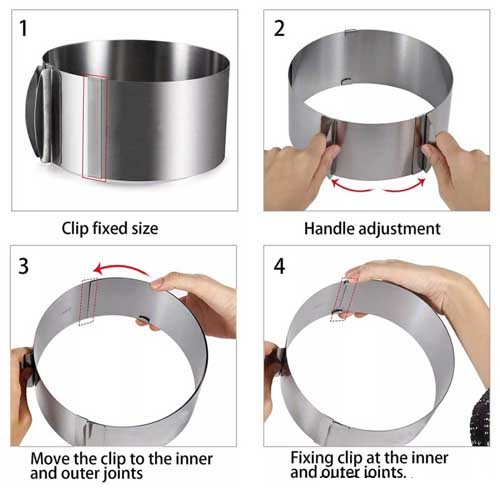 1

Clip fixed size

2

Handle adjustment

3

Move the clip to the inner and outer joints

4

Fixing clip at the inner and outer joints.