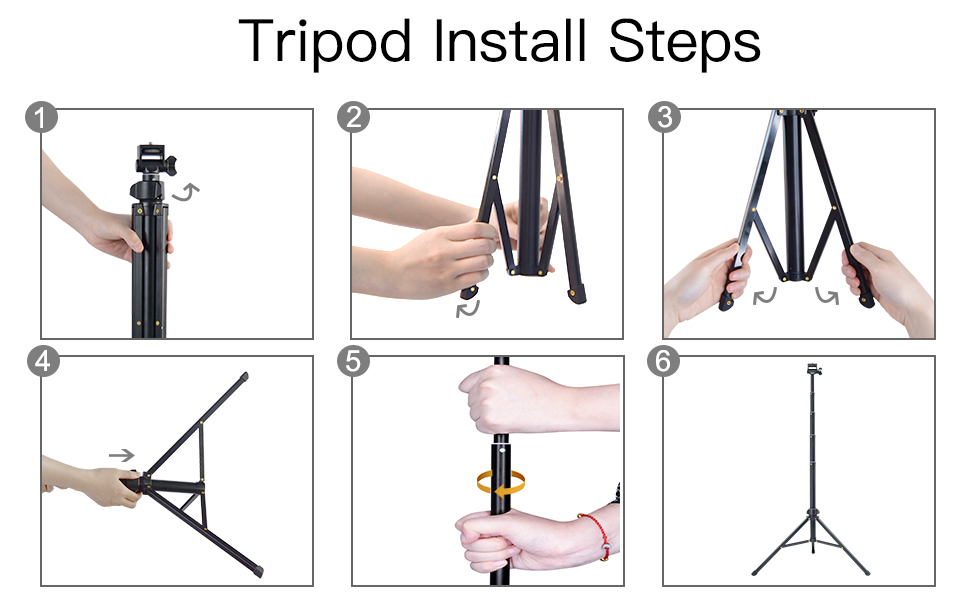 Tripod Install Steps

1

2

3

4

5

6