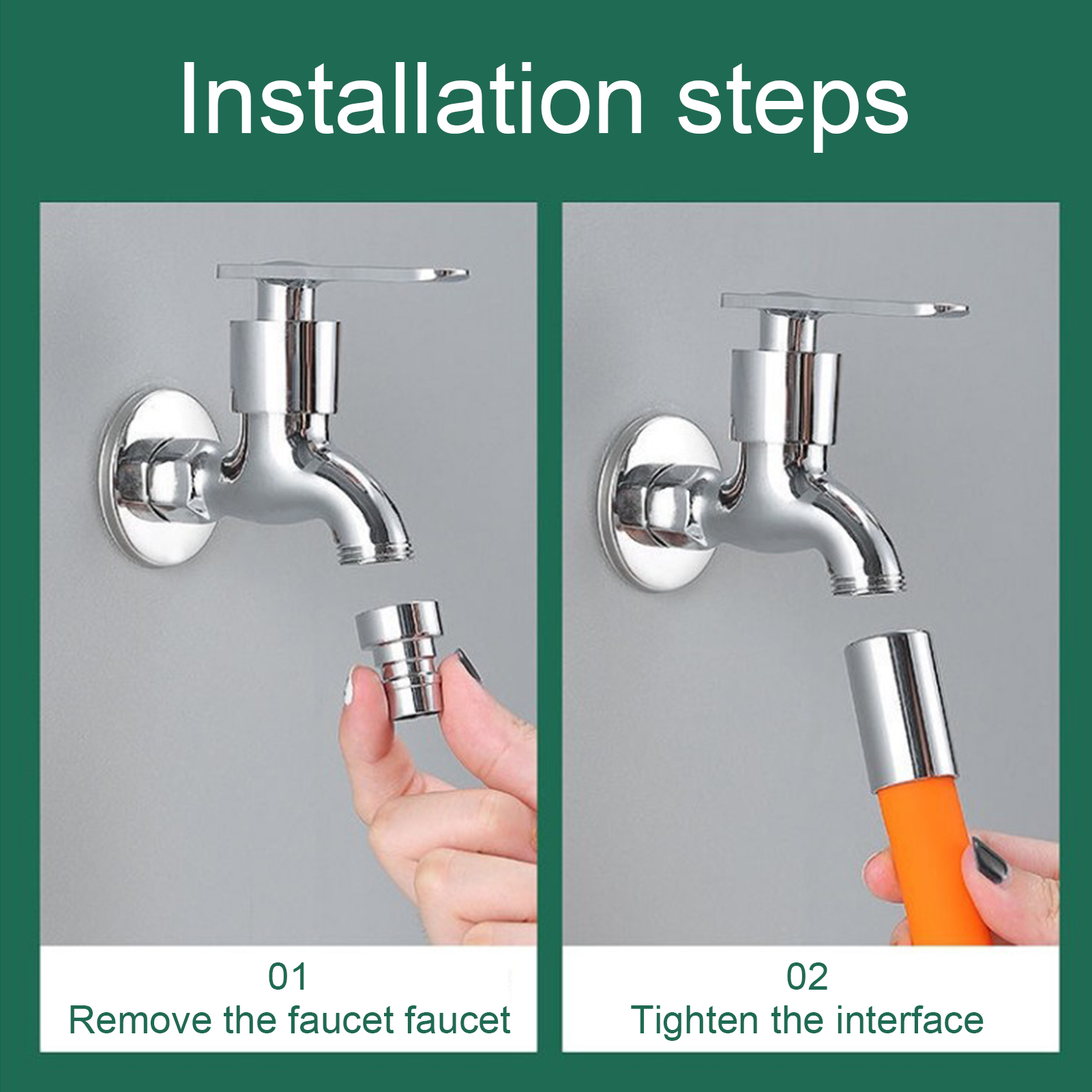 Installation steps

01
Remove the faucet faucet

02
Tighten the interface