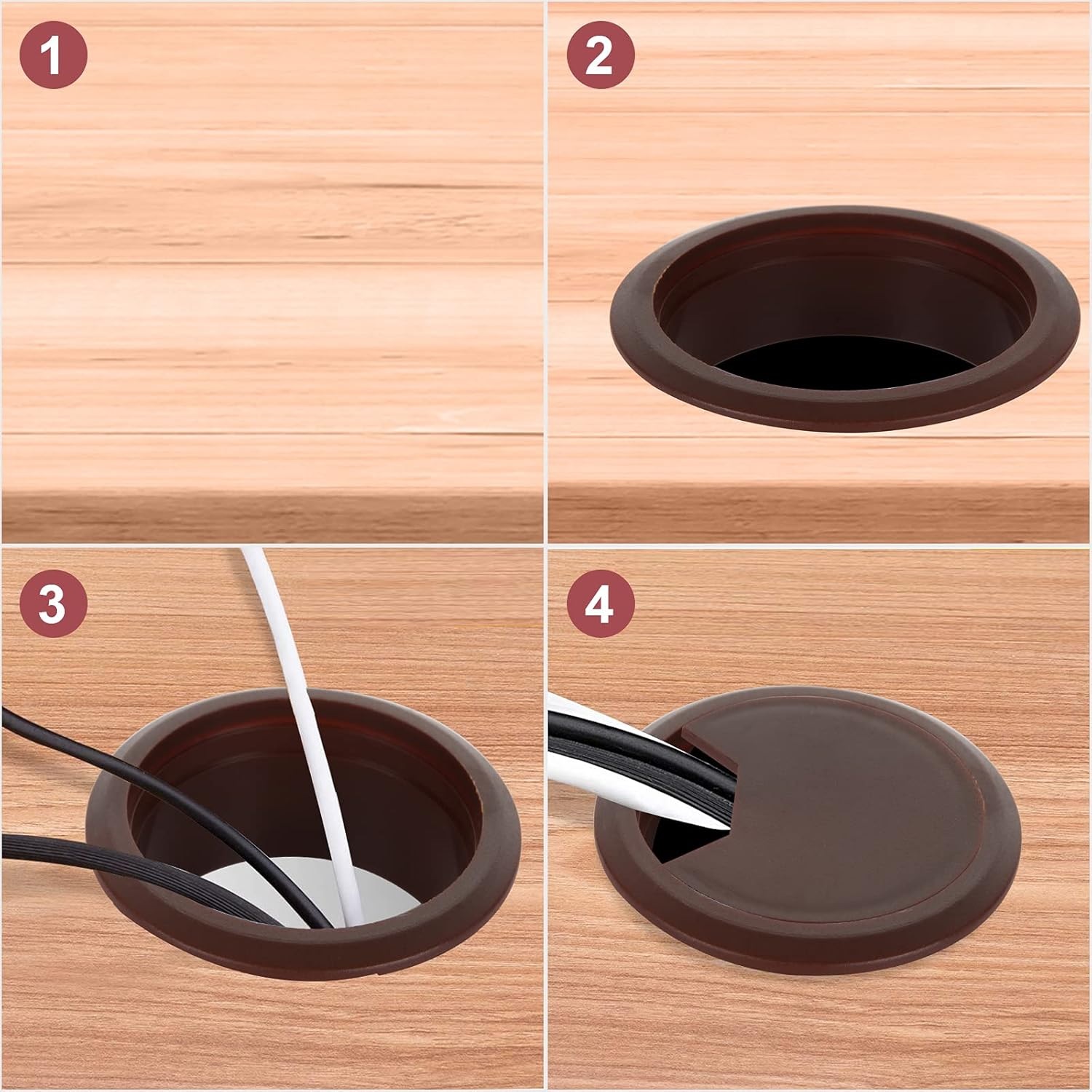 1

2

3

4