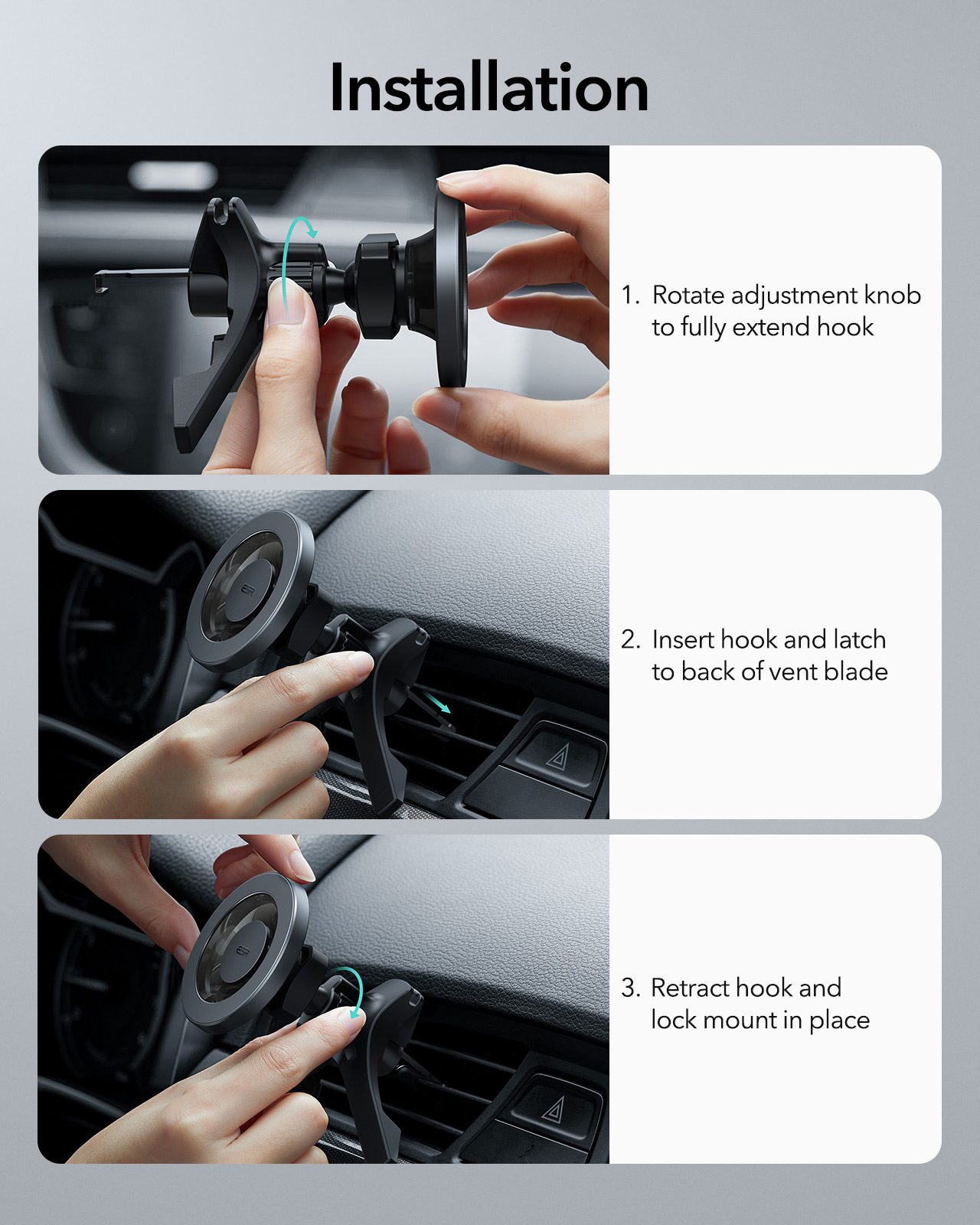 Installation

1. Rotate adjustment knob to fully extend hook

ESR

2. Insert hook and latch to back of vent blade

ESR

3. Retract hook and lock mount in place