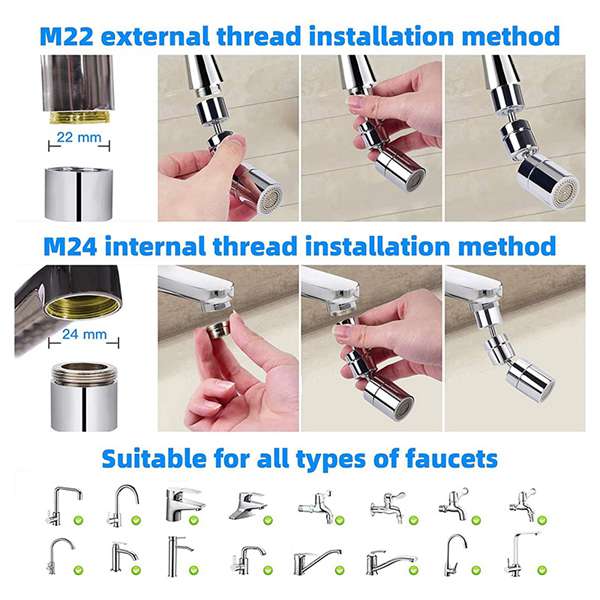 M22 external thread installation method

22 mm

M24 internal thread installation method

24 mm

Suitable for all types of faucets