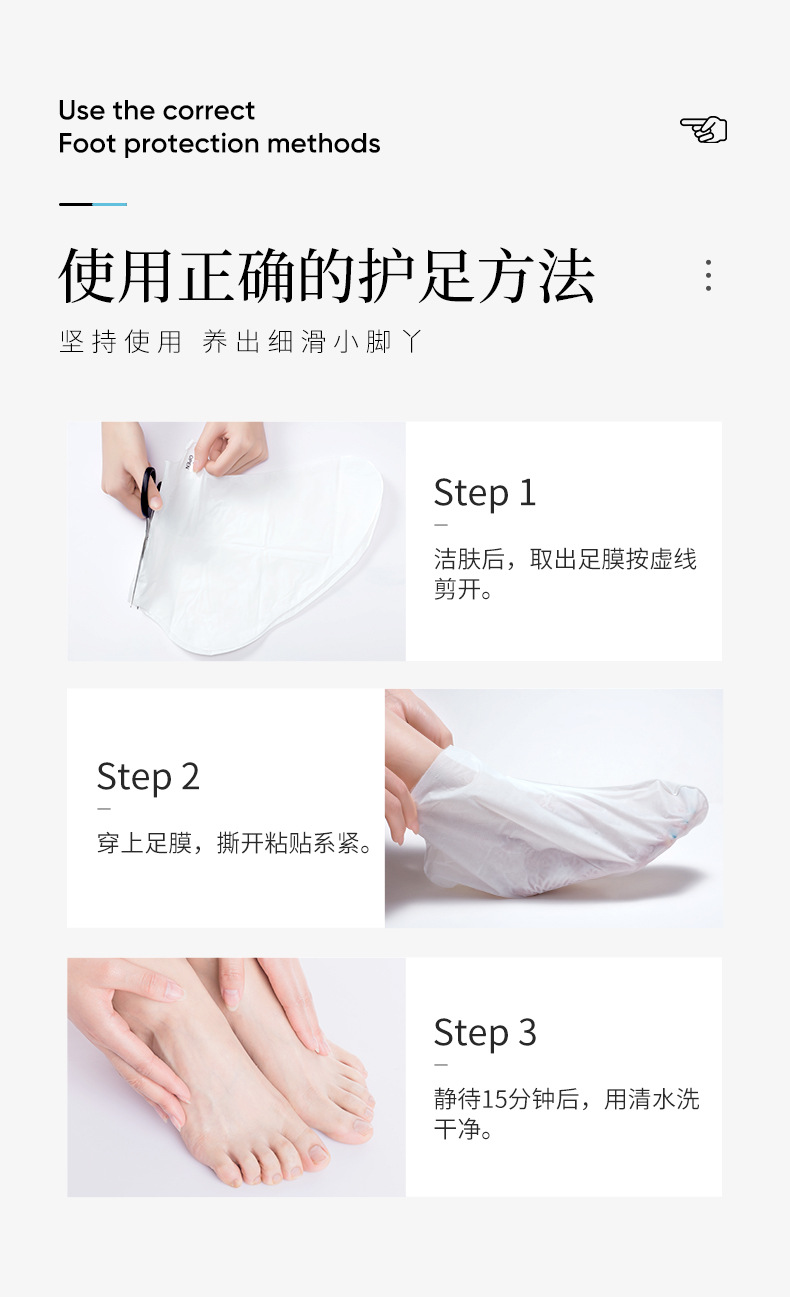 Use the correct
Foot protection methods

使用正确的护足方法
坚持使用 养出细滑小脚丫

OPEN

Step 1
洁肤后，取出足膜按虚线剪开。

Step 2
穿上足膜，撕开粘贴系紧。

Step 3
静待15分钟后，用清水洗干净。