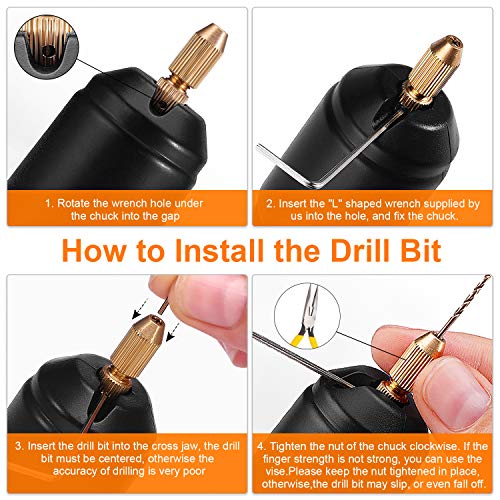 1. Rotate the wrench hole under the chuck into the gap

2. Insert the "L" shaped wrench supplied by us into the hole, and fix the chuck.

How to Install the Drill Bit

3. Insert the drill bit into the cross jaw, the drill bit must be centered, otherwise the accuracy of drilling is very poor

4. Tighten the nut of the chuck clockwise. If the finger strength is not strong, you can use the vise.Please keep the nut tightened in place, otherwise,the drill bit may slip, or even fall off.