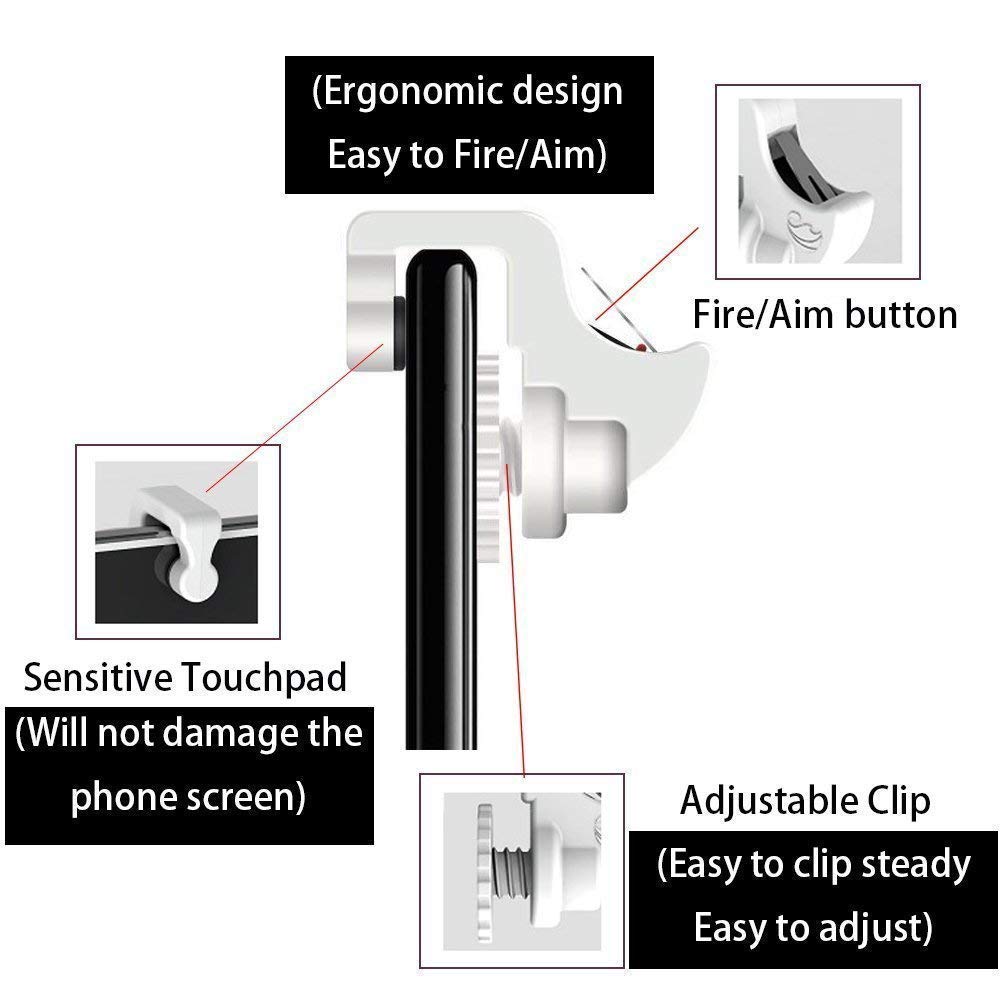 (Ergonomic design
Easy to Fire/Aim)

Fire/Aim button

Sensitive Touchpad
(Will not damage the phone screen)

Adjustable Clip
(Easy to clip steady
Easy to adjust)