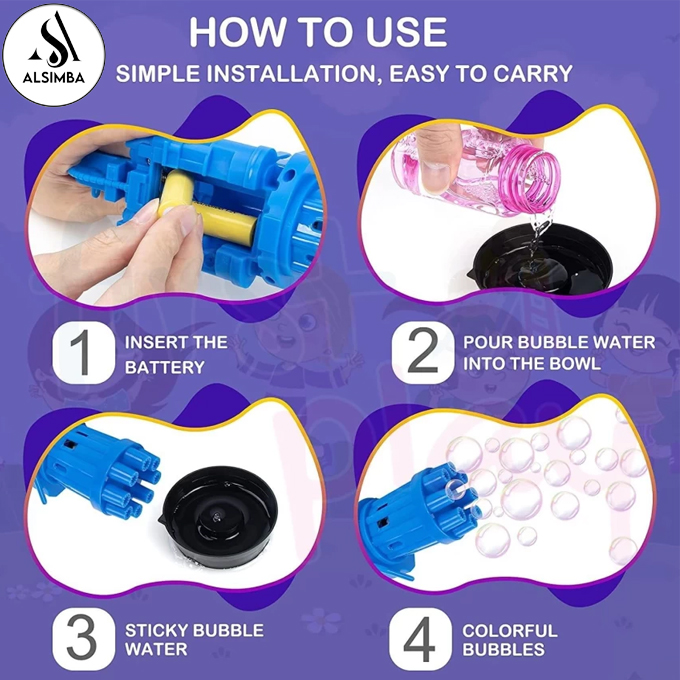 ALSIMBA

HOW TO USE

SIMPLE INSTALLATION, EASY TO CARRY

1 INSERT THE BATTERY

2 POUR BUBBLE WATER INTO THE BOWL

3 STICKY BUBBLE WATER

4 COLORFUL BUBBLES