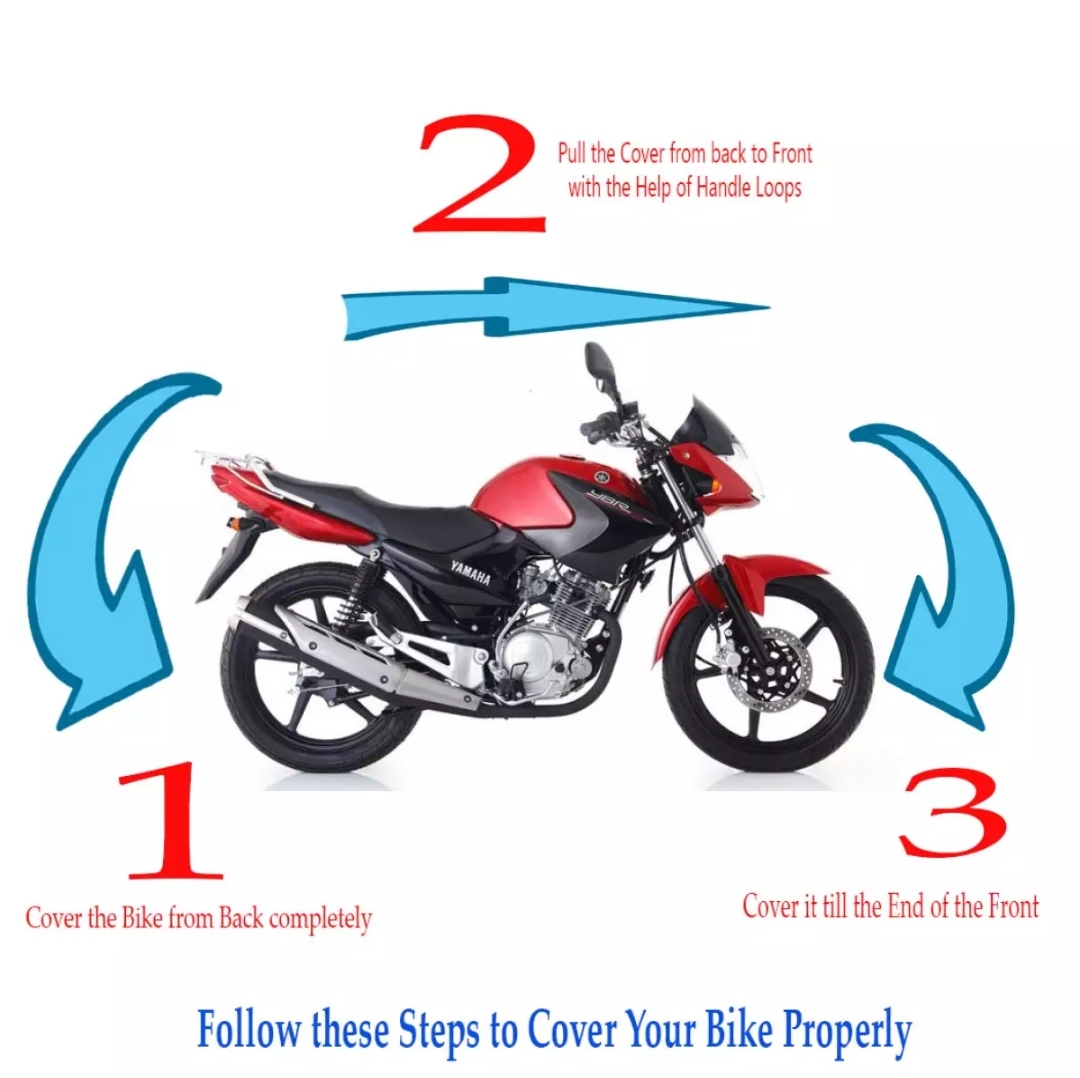 2
Pull the Cover from back to Front with the Help of Handle Loops

YBR

YAMAHA

1
Cover the Bike from Back completely

3
Cover it till the End of the Front

Follow these Steps to Cover Your Bike Properly