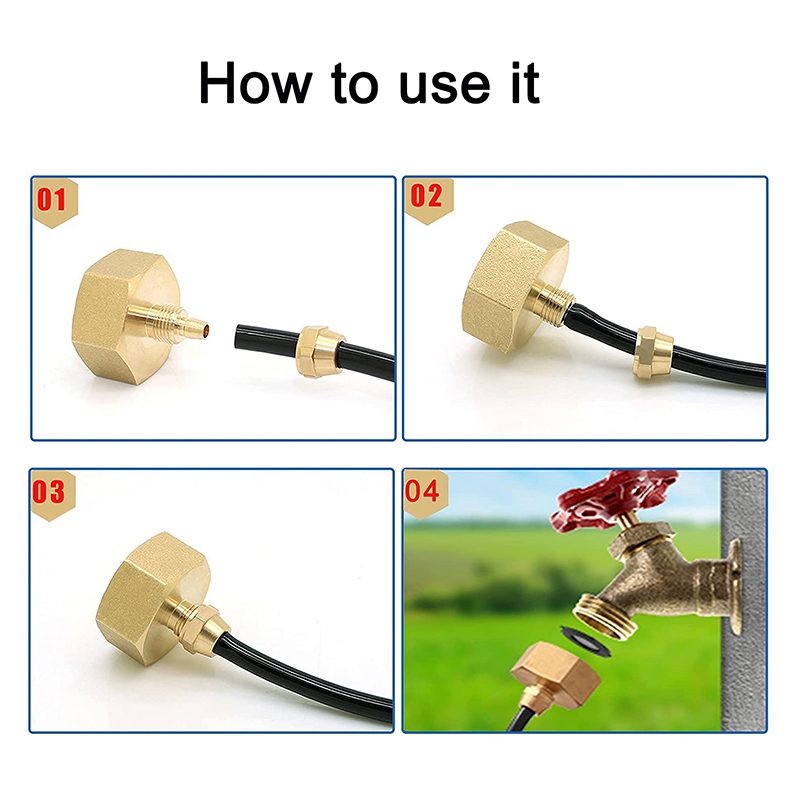 How to use it

01

02

03

04