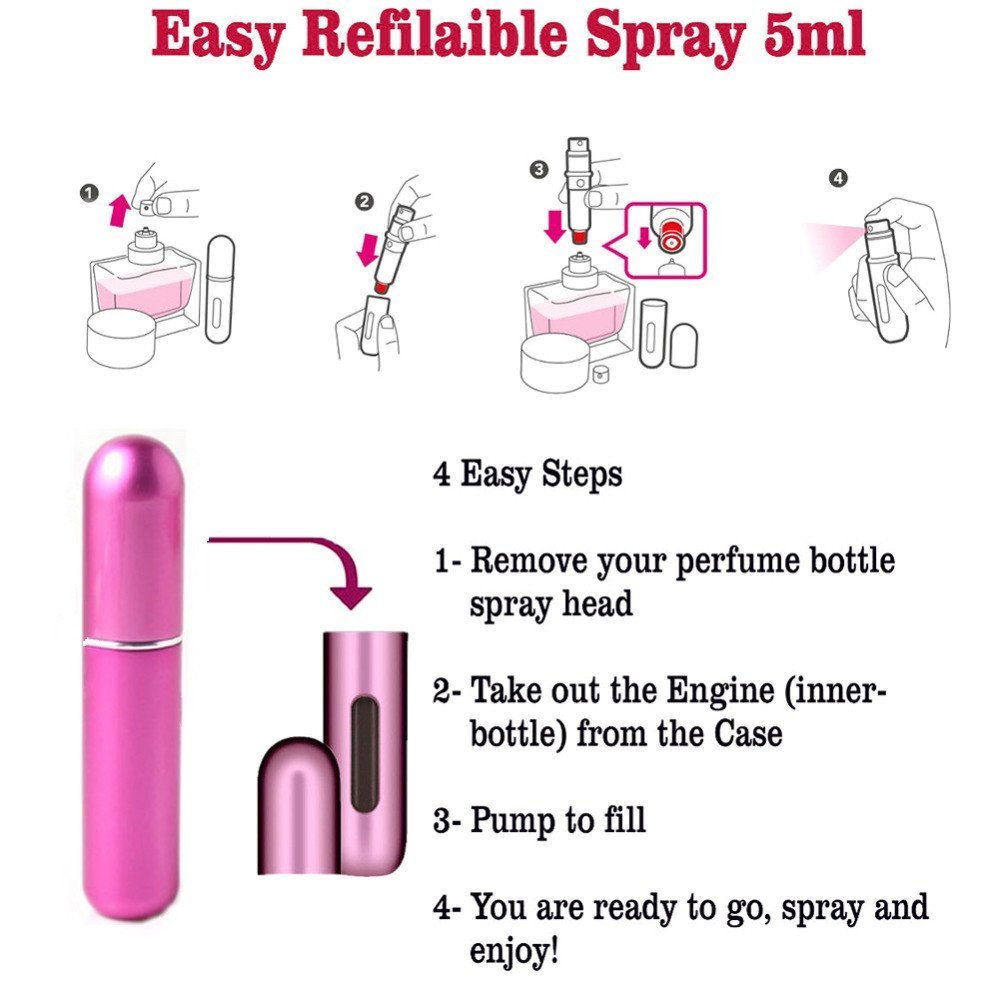 Easy Refilaible Spray 5ml

1

2

3

4

4 Easy Steps

1- Remove your perfume bottle spray head

2- Take out the Engine (inner-bottle) from the Case

3- Pump to fill

4- You are ready to go, spray and enjoy!