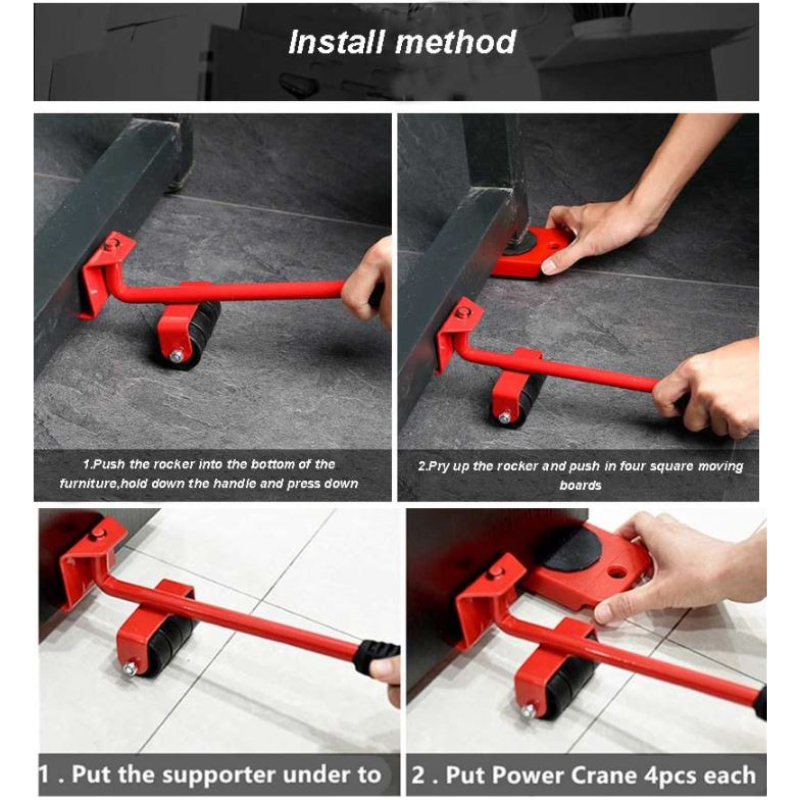 Install method

1.Push the rocker into the bottom of the furniture,hold down the handle and press down

2.Pry up the rocker and push in four square moving boards

1 . Put the supporter under to

2 . Put Power Crane 4pcs each