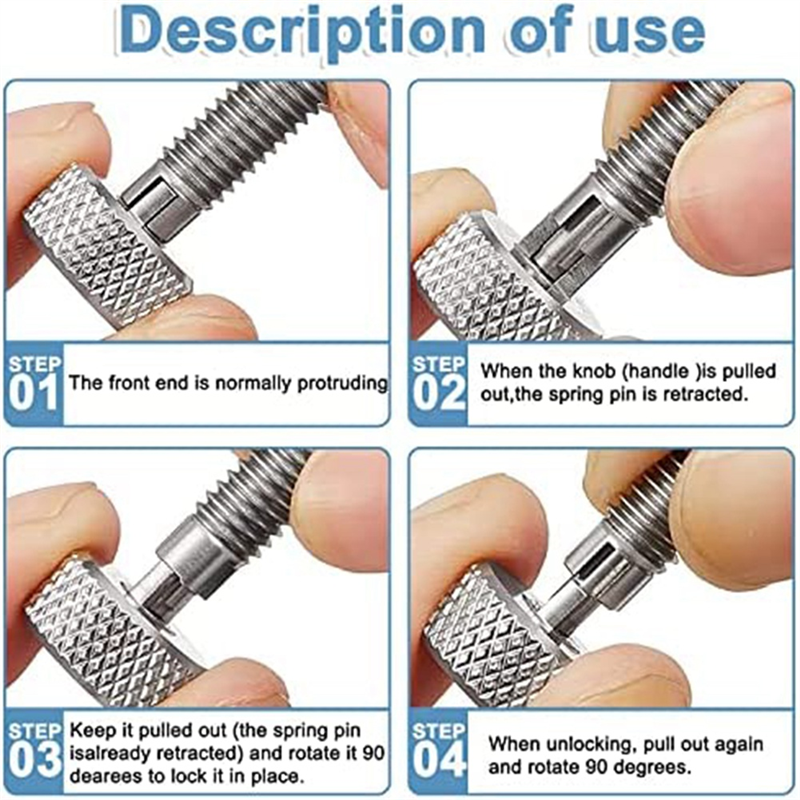 Description of use

STEP 01 The front end is normally protruding

STEP 02 When the knob (handle )is pulled out,the spring pin is retracted.

STEP 03 Keep it pulled out (the spring pin isalready retracted) and rotate it 90 dearees to lock it in place.

STEP 04 When unlocking, pull out again and rotate 90 degrees.