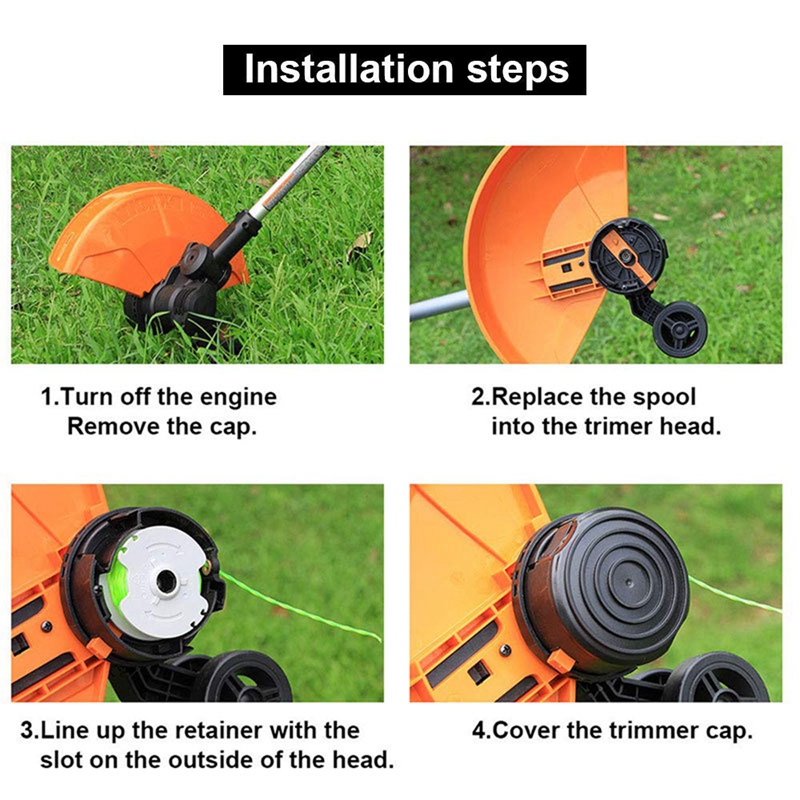 Installation steps

1.Turn off the engine
Remove the cap.

2.Replace the spool
into the trimer head.

3.Line up the retainer with the slot on the outside of the head.

4.Cover the trimmer cap.