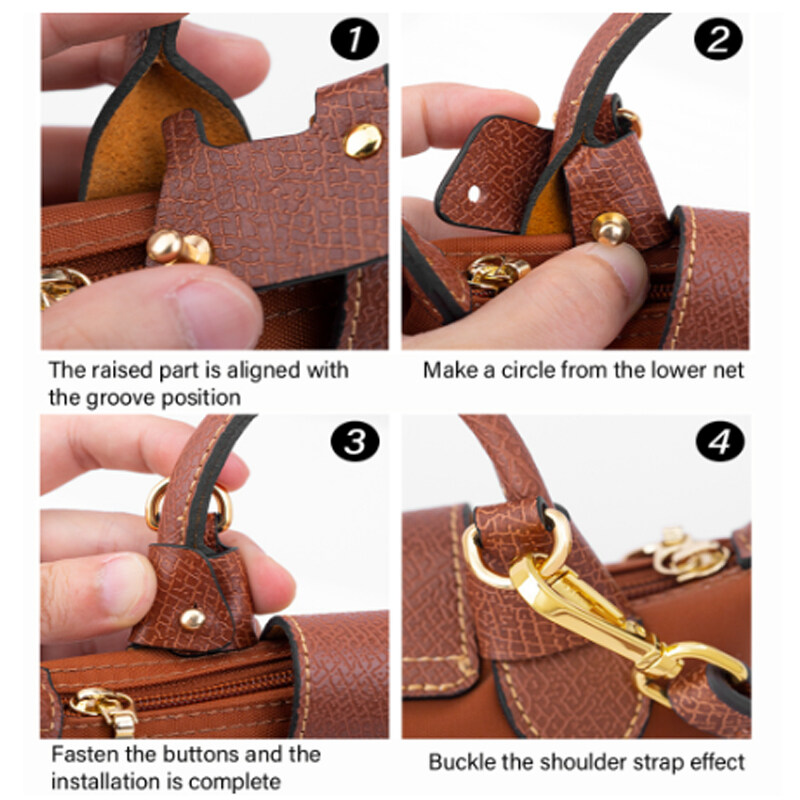 1

The raised part is aligned with the groove position

2

Make a circle from the lower net

3

Fasten the buttons and the installation is complete

4

Buckle the shoulder strap effect