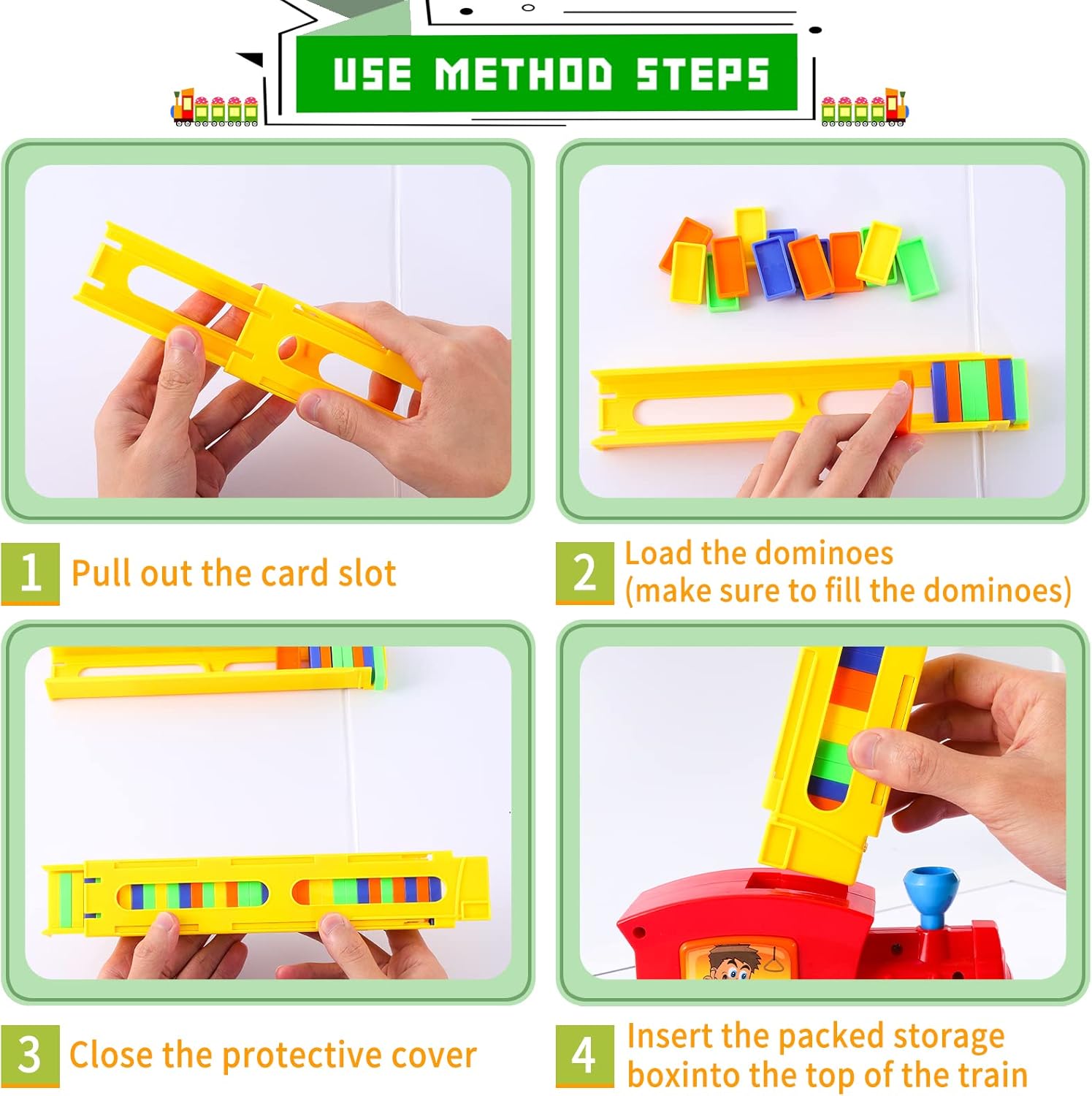 USE METHOD STEPS

1 Pull out the card slot

2 Load the dominoes (make sure to fill the dominoes)

3 Close the protective cover

4 Insert the packed storage boxinto the top of the train