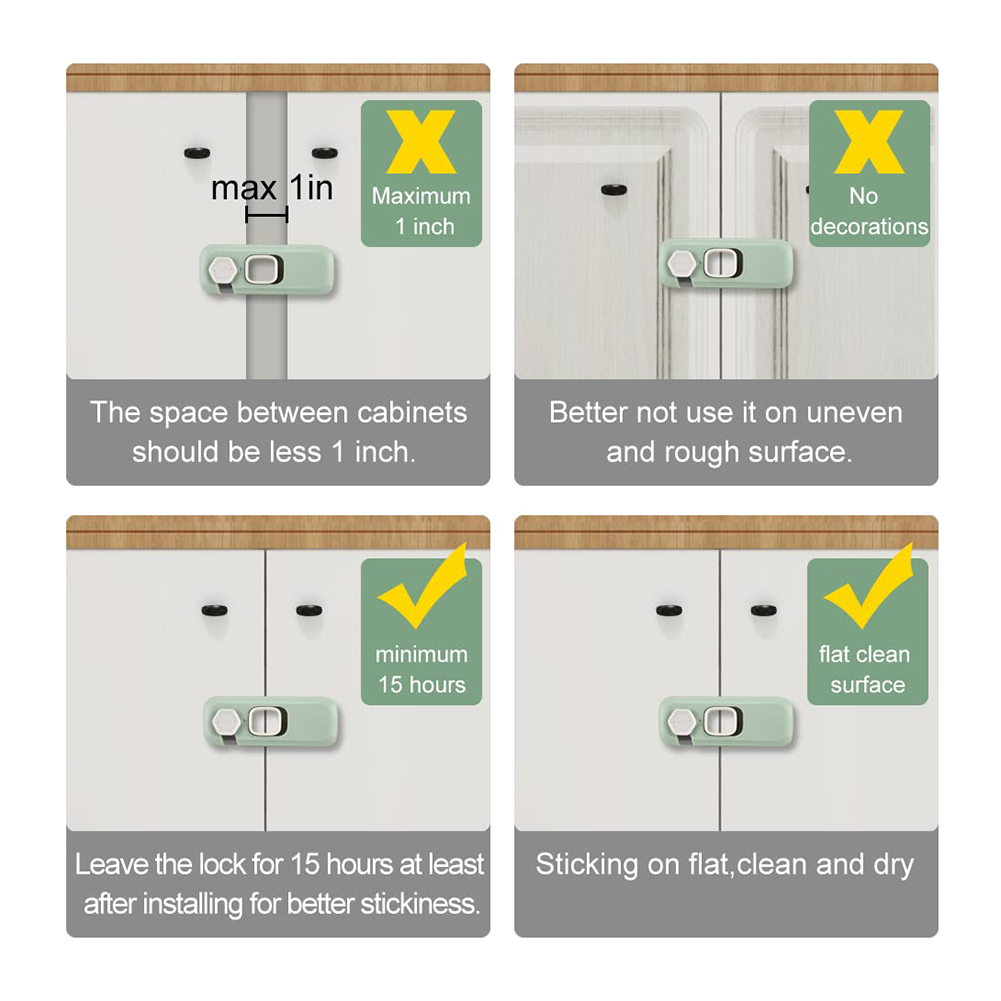 max 1in

X
Maximum 1 inch

The space between cabinets should be less 1 inch.

X
No decorations

Better not use it on uneven and rough surface.

minimum 15 hours

Leave the lock for 15 hours at least after installing for better stickiness.

flat clean surface

Sticking on flat,clean and dry