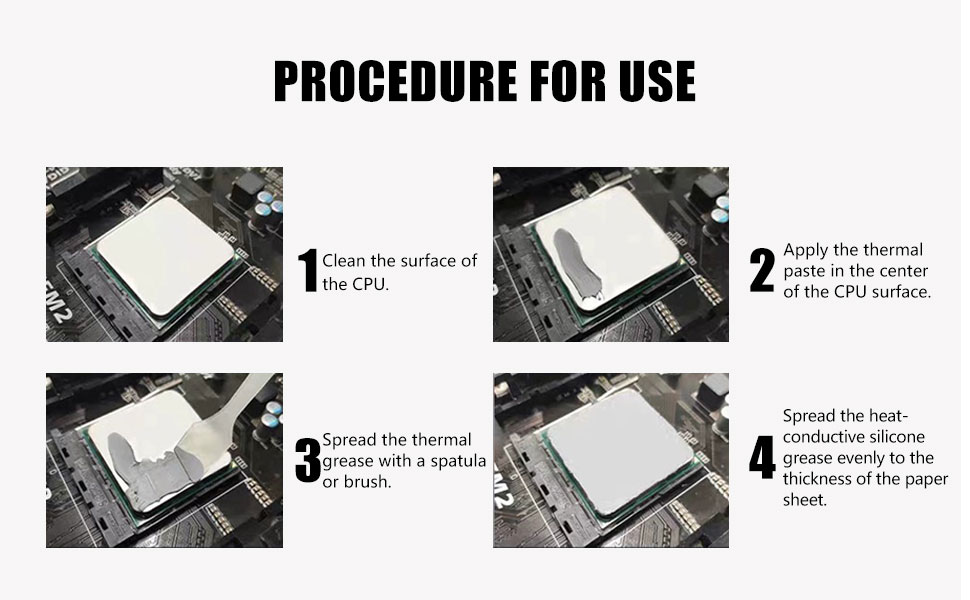 PROCEDURE FOR USE

1 Clean the surface of the CPU.

2 Apply the thermal paste in the center of the CPU surface.

3 Spread the thermal grease with a spatula or brush.

4 Spread the heat-conductive silicone grease evenly to the thickness of the paper sheet.