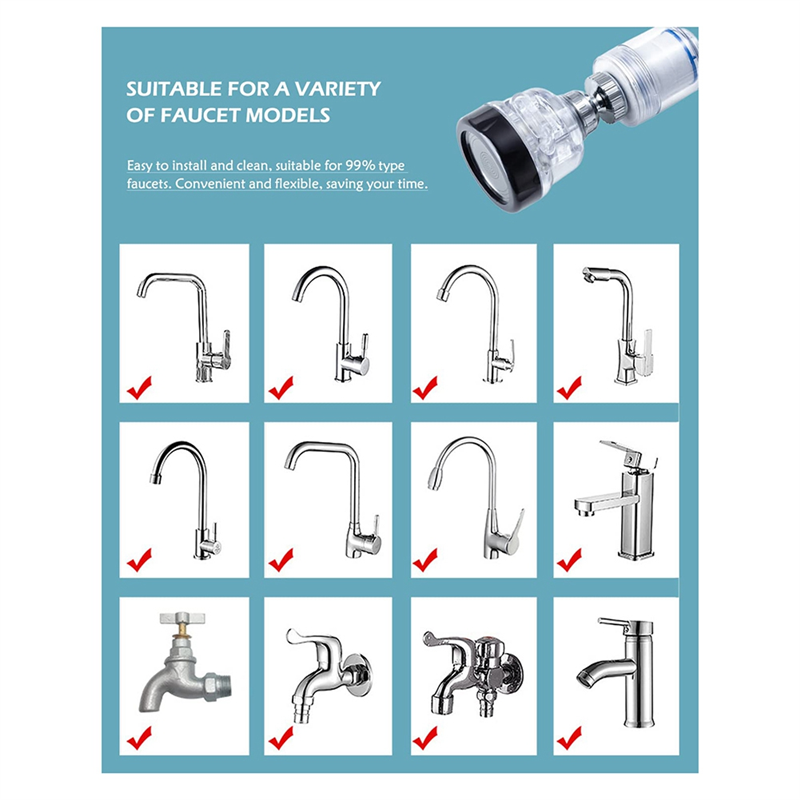 SUITABLE FOR A VARIETY OF FAUCET MODELS

Easy to install and clean, suitable for 99% type faucets. Convenient and flexible, saving your time.