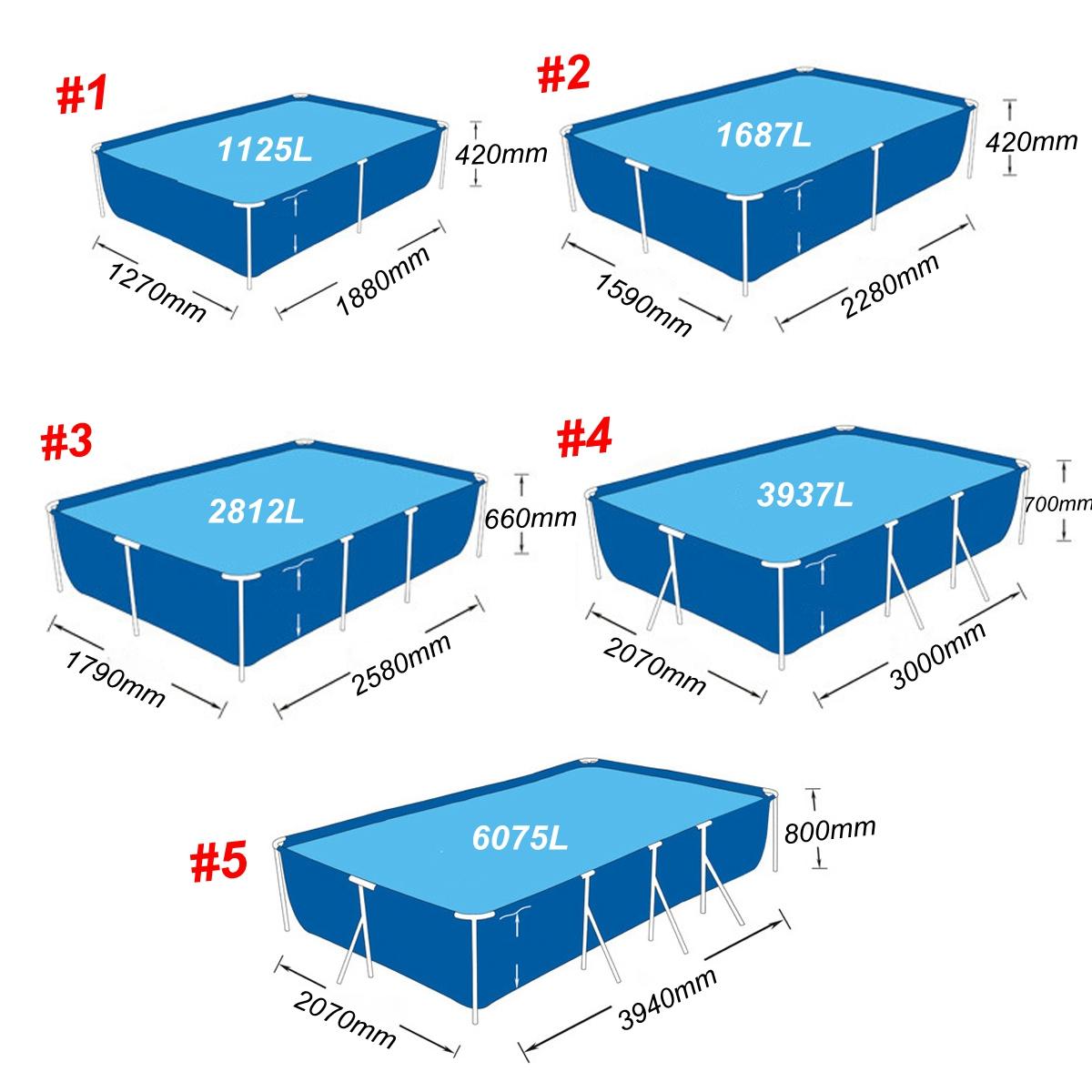 #1
1125L
420mm
1270mm
1880mm

#2
1687L
420mm
1590mm
2280mm

#3
2812L
660mm
1790mm
2580mm

#4
3937L
700mm
2070mm
3000mm

#5
6075L
800mm
2070mm
3940mm