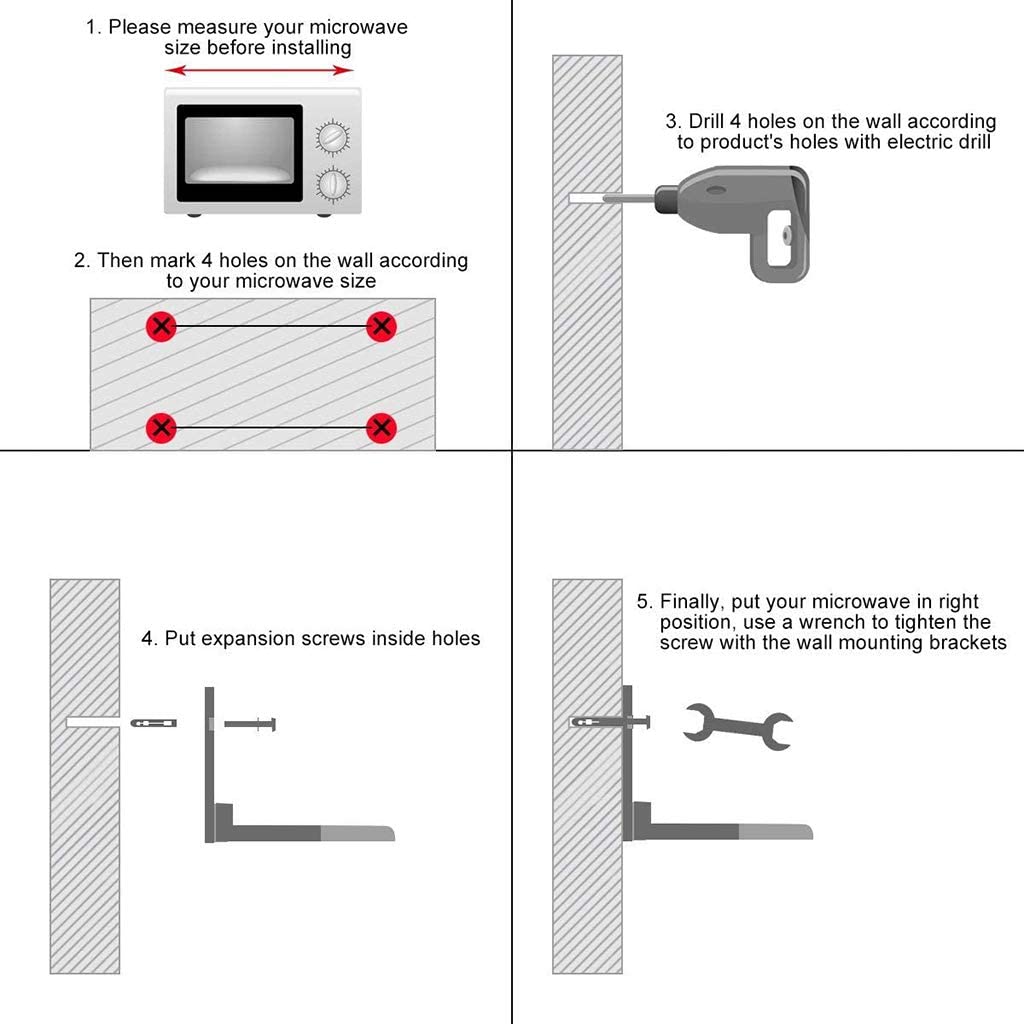 1. Please measure your microwave size before installing

2. Then mark 4 holes on the wall according to your microwave size

3. Drill 4 holes on the wall according to product's holes with electric drill

4. Put expansion screws inside holes

5. Finally, put your microwave in right position, use a wrench to tighten the screw with the wall mounting brackets