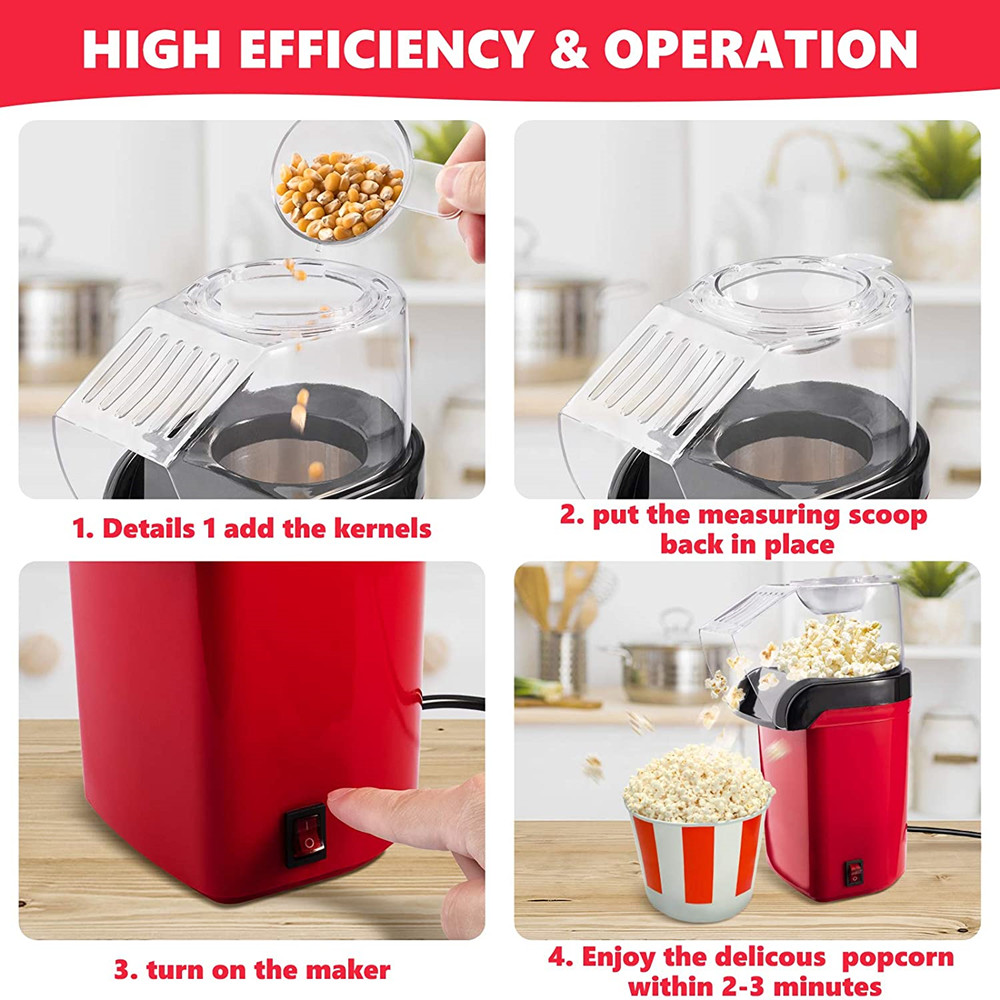 HIGH EFFICIENCY & OPERATION

1. Details 1 add the kernels

2. put the measuring scoop back in place

3. turn on the maker

4. Enjoy the delicous popcorn within 2-3 minutes