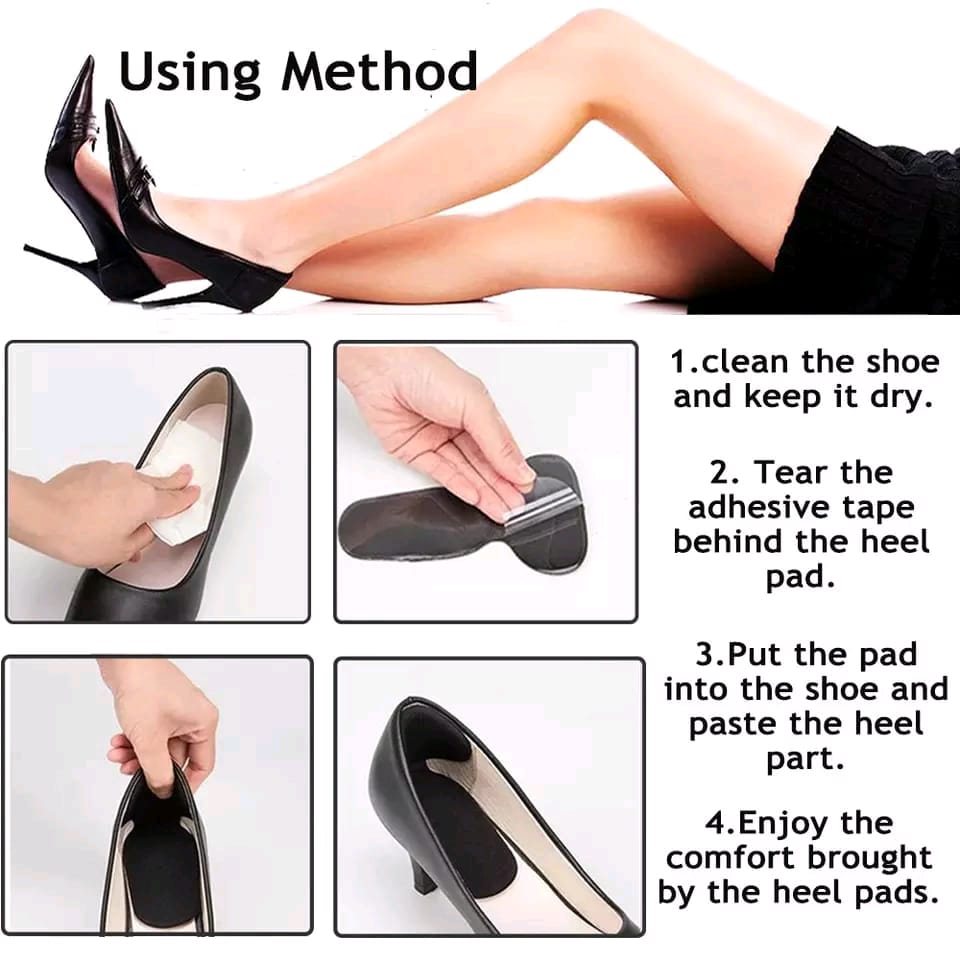 Using Method

1.clean the shoe and keep it dry.

2. Tear the adhesive tape behind the heel pad.

3.Put the pad into the shoe and paste the heel part.

4.Enjoy the comfort brought by the heel pads.