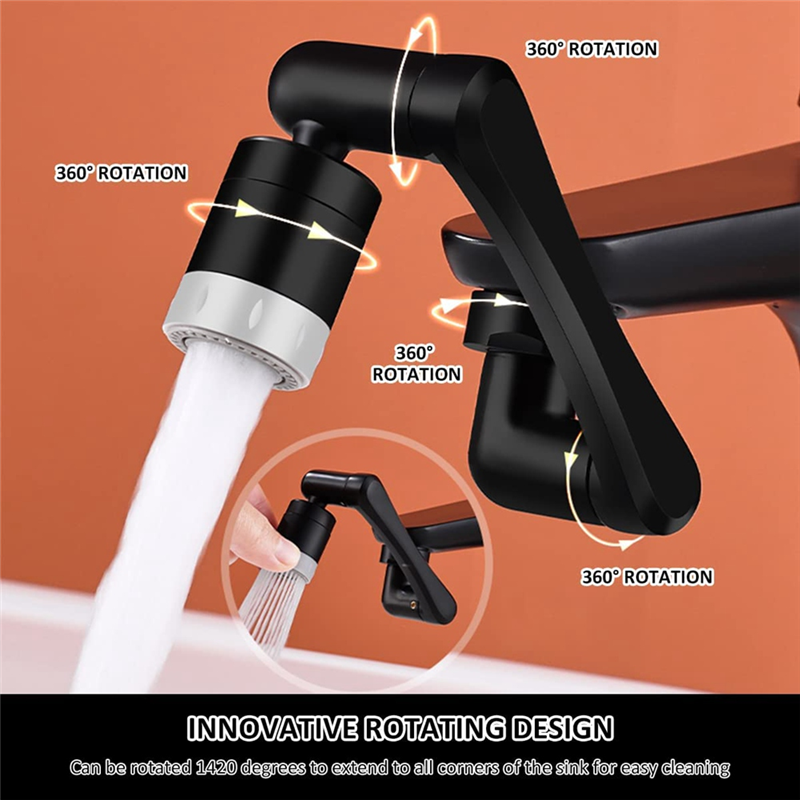 360° ROTATION

360° ROTATION

360° ROTATION

360° ROTATION

INNOVATIVE ROTATING DESIGN

Can be rotated 1420 degrees to extend to all corners of the sink for easy cleaning