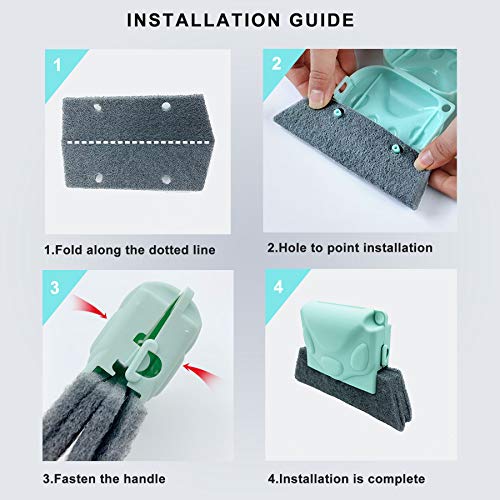 INSTALLATION GUIDE

1

1.Fold along the dotted line

2

2.Hole to point installation

3

3.Fasten the handle

4

4.Installation is complete