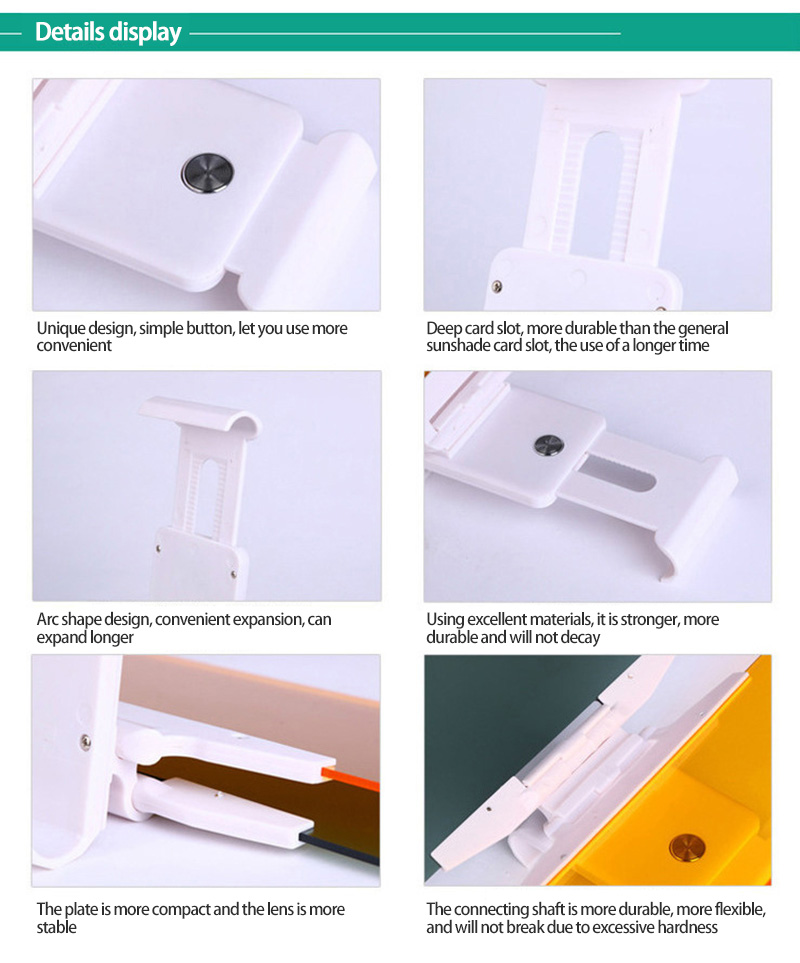 Details display

Unique design, simple button, let you use more convenient

Deep card slot, more durable than the general sunshade card slot, the use of a longer time

Arc shape design, convenient expansion, can expand longer

Using excellent materials, it is stronger, more durable and will not decay

The plate is more compact and the lens is more stable

The connecting shaft is more durable, more flexible, and will not break due to excessive hardness