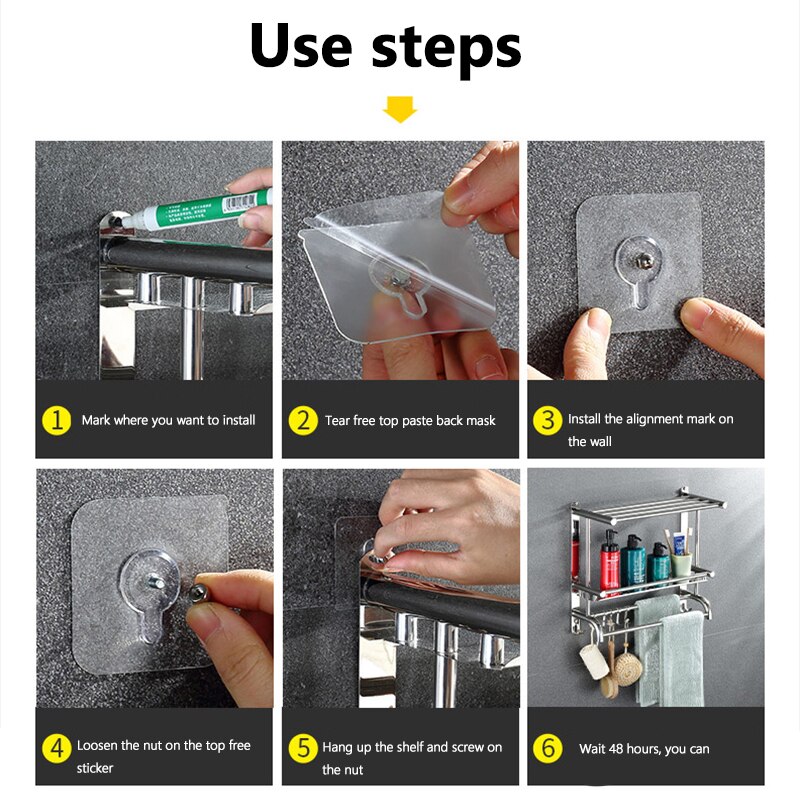 Use steps

1 Mark where you want to install

2 Tear free top paste back mask

3 Install the alignment mark on the wall

4 Loosen the nut on the top free sticker

5 Hang up the shelf and screw on the nut

6 Wait 48 hours, you can