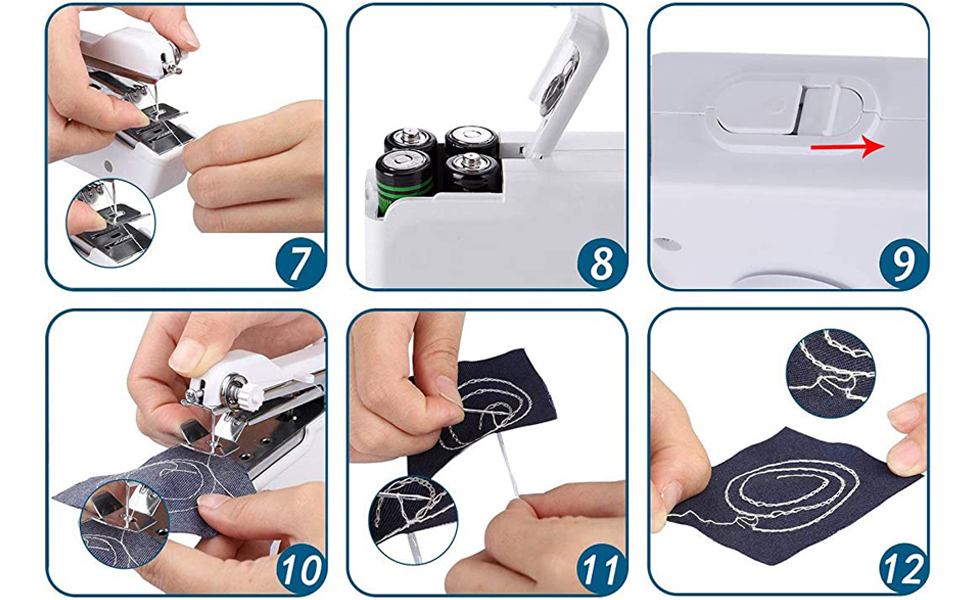 7

8

9

10

11

12