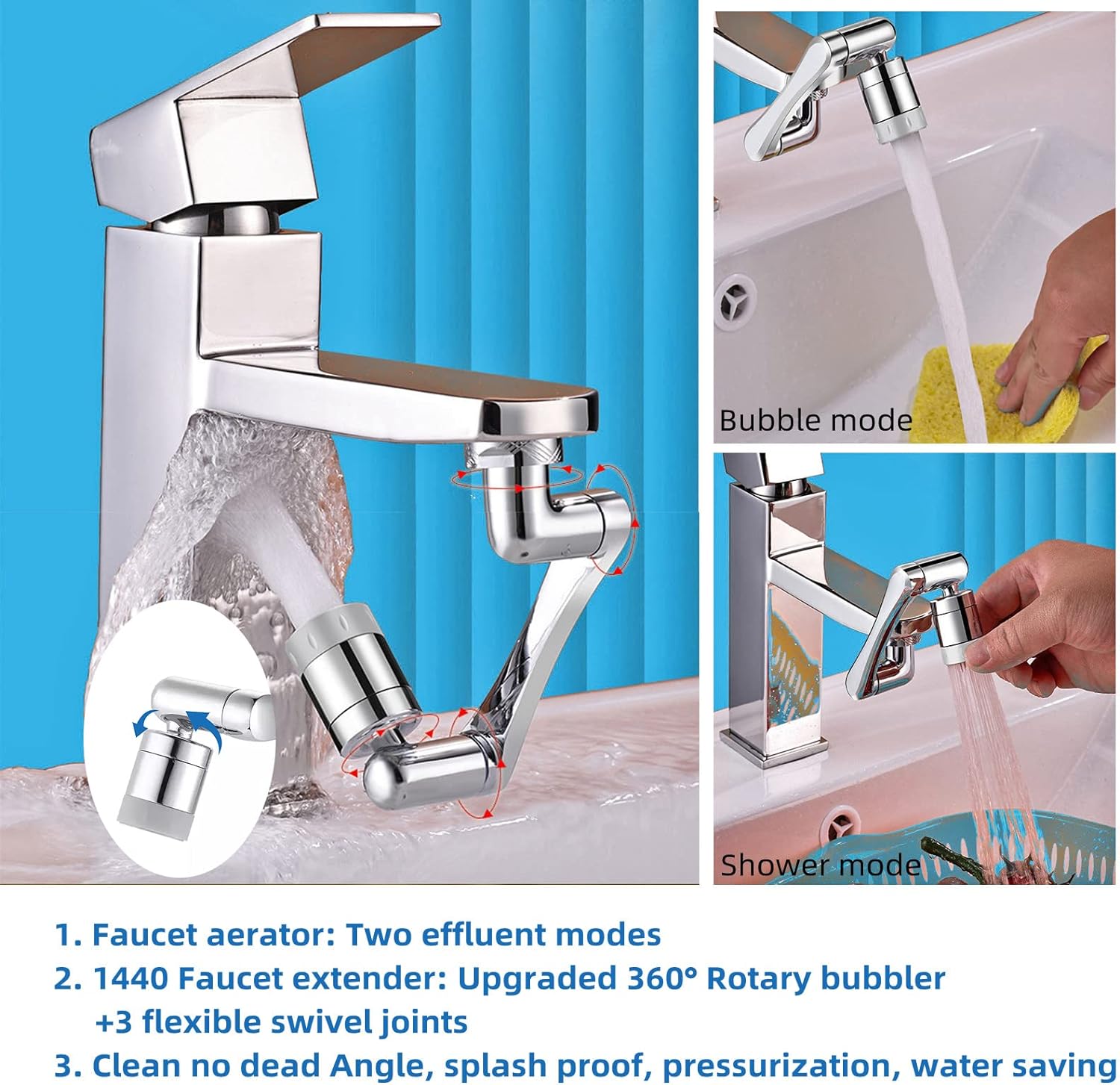 Bubble mode

Shower mode

1. Faucet aerator: Two effluent modes
2. 1440 Faucet extender: Upgraded 360° Rotary bubbler +3 flexible swivel joints
3. Clean no dead Angle, splash proof, pressurization, water saving